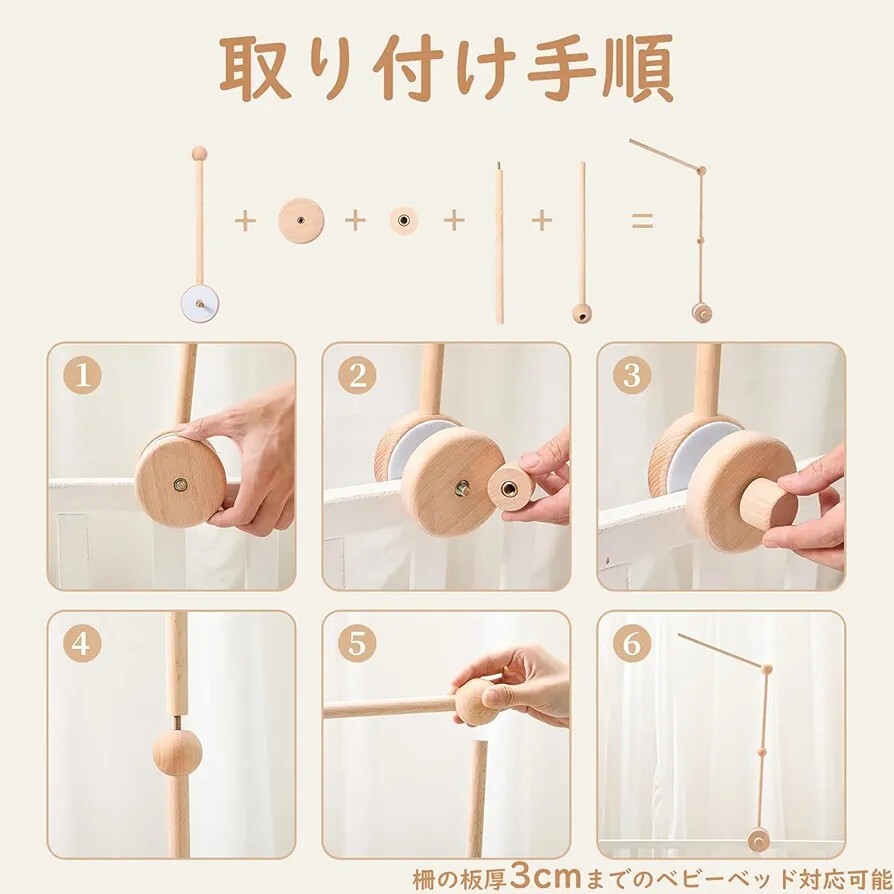 取り付け手順

+ + + + =

1

2

3

4

5

6

柵の板厚3cmまでのベビーベッド対応可能