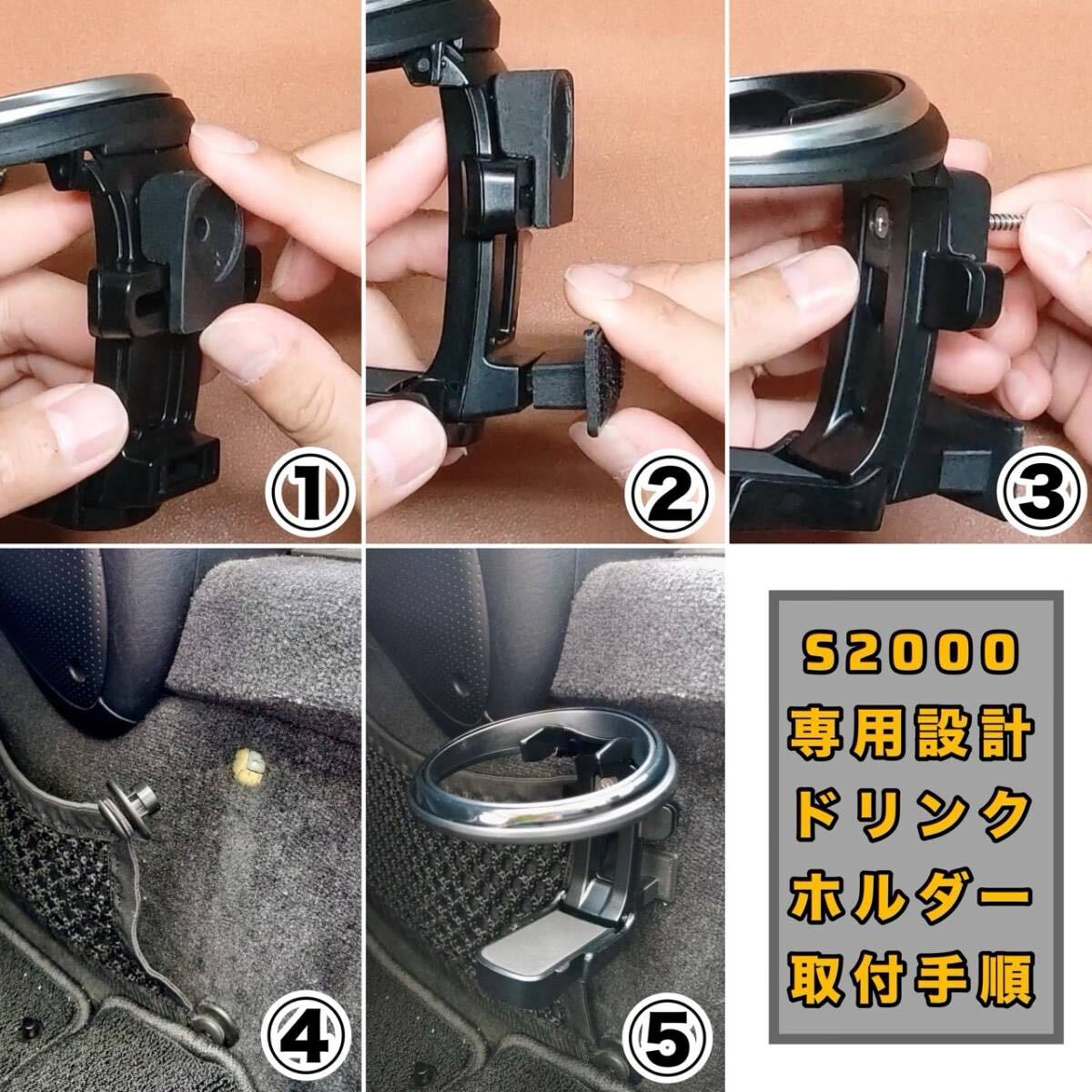 ①

②

③

④

⑤

S2000
専用設計
ドリンク
ホルダー
取付手順