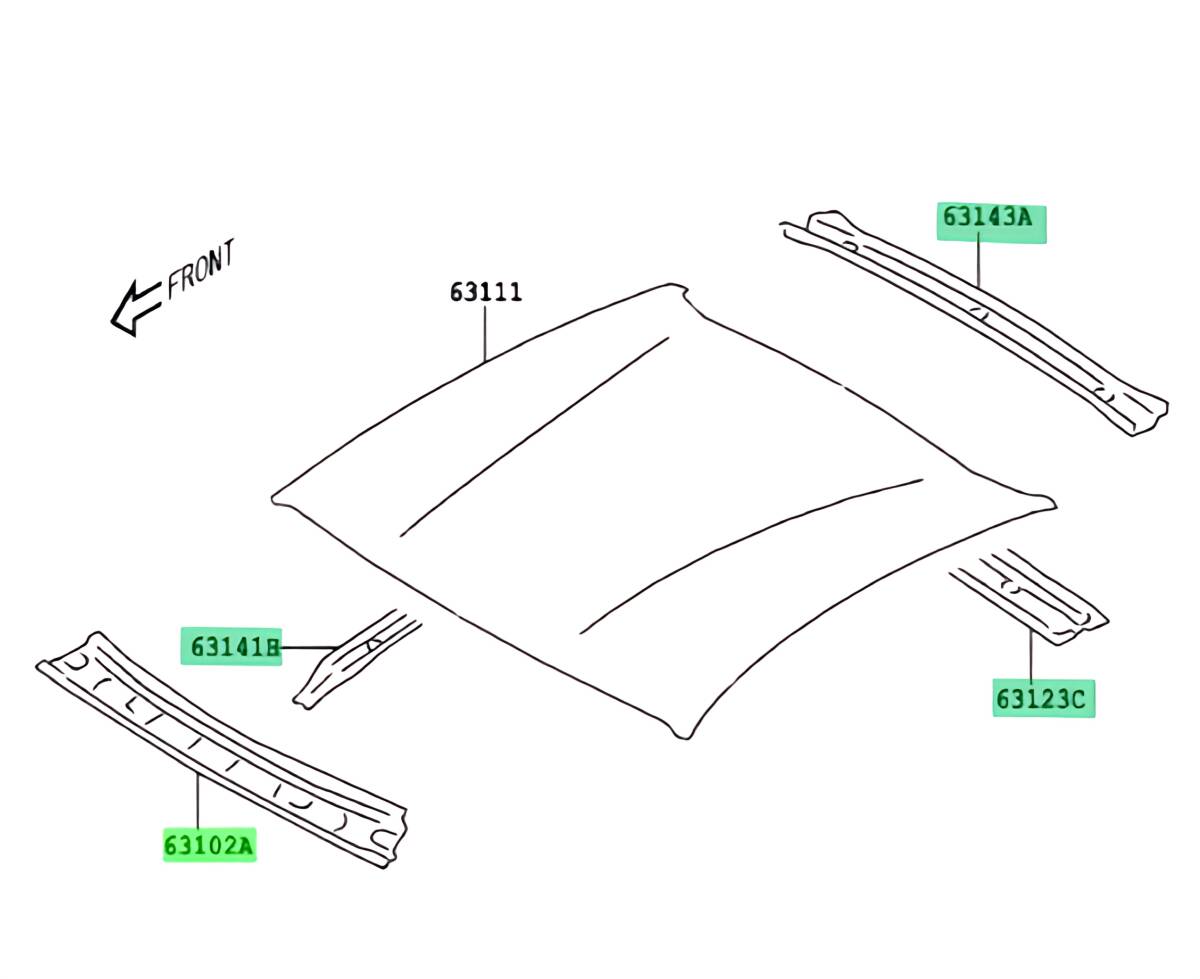 FRONT

63111

63143A

63141B

63123C

63102A