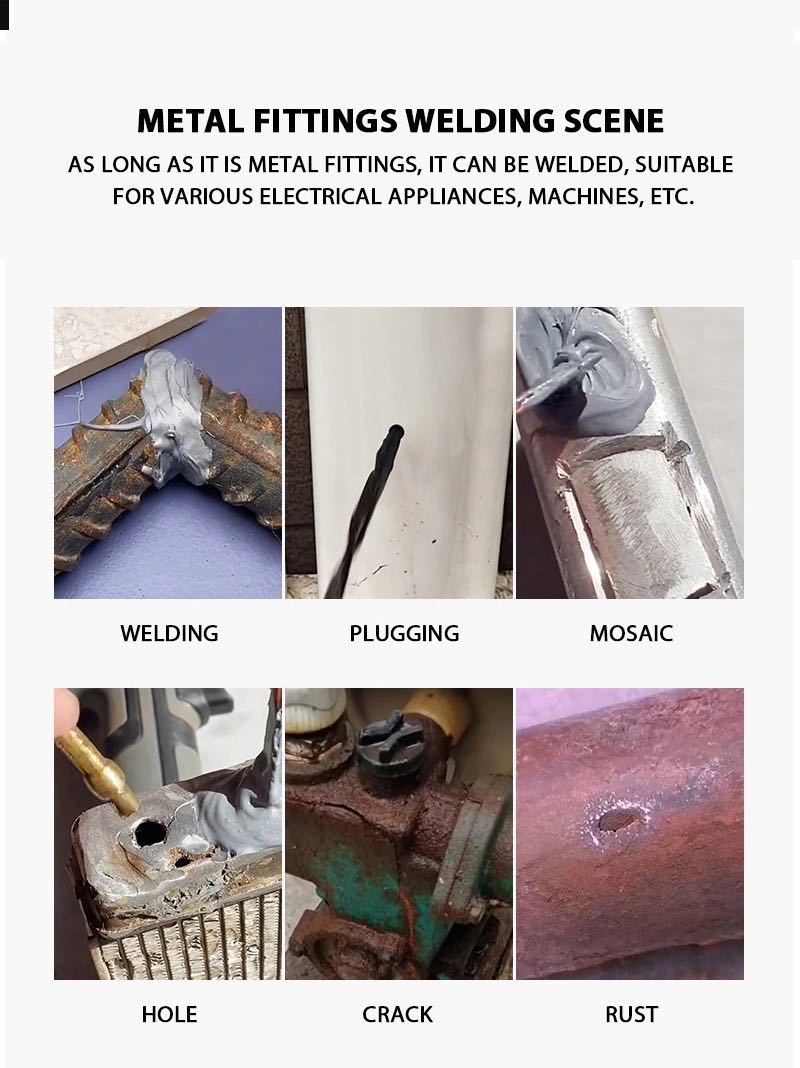 METAL FITTINGS WELDING SCENE

AS LONG AS IT IS METAL FITTINGS, IT CAN BE WELDED, SUITABLE FOR VARIOUS ELECTRICAL APPLIANCES, MACHINES, ETC.

WELDING

PLUGGING

MOSAIC

HOLE

CRACK

RUST