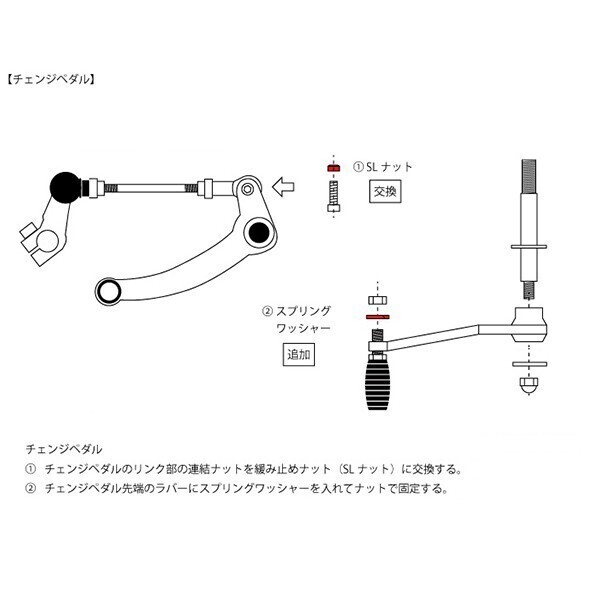 【チェンジペダル】

① SL ナット

交換

② スプリング
ワッシャー

追加

チェンジペダル
① チェンジペダルのリンク部の連結ナットを緩み止めナット（SL ナット）に交換する。
② チェンジペダル先端のラバーにスプリングワッシャーを入れてナットで固定する。