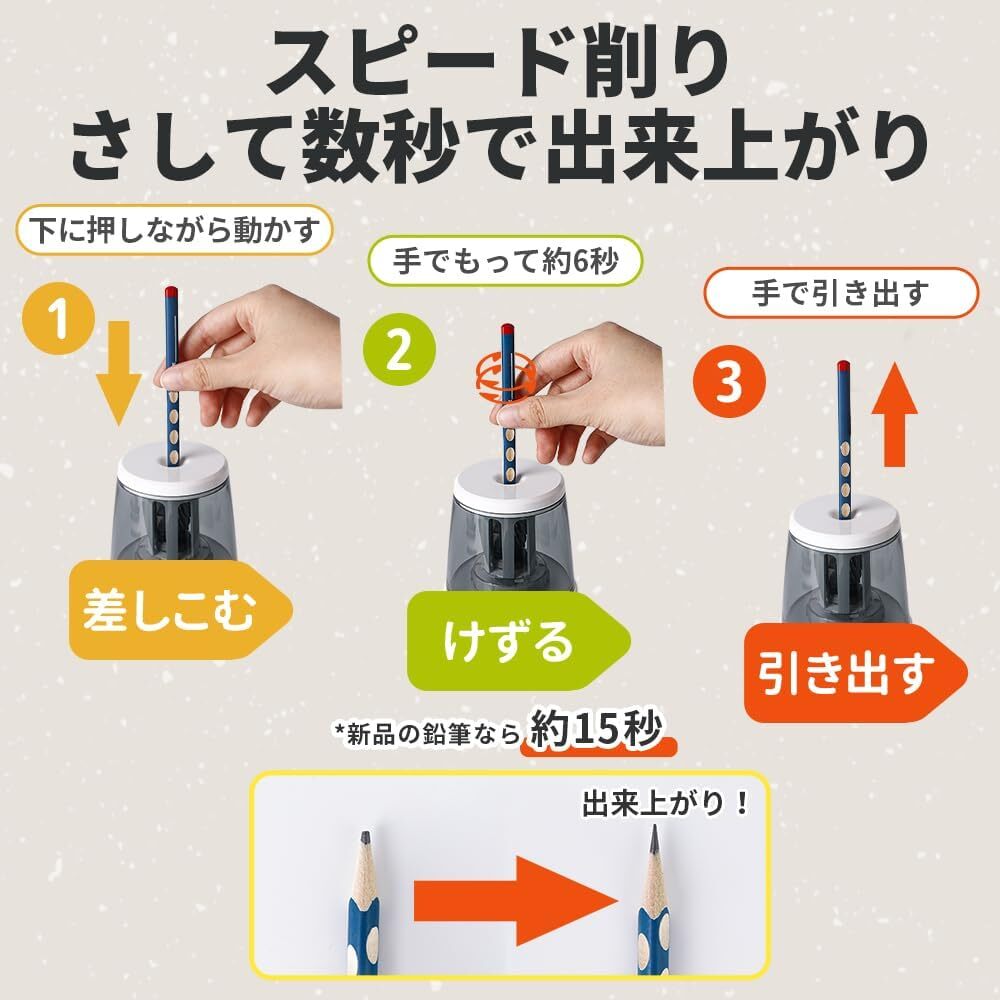 スピード削り
さして数秒で出来上がり

下に押しながら動かす

1

差しこむ

手でもって約6秒

2

けずる

手で引き出す

3

引き出す

*新品の鉛筆なら 約15秒

出来上がり！