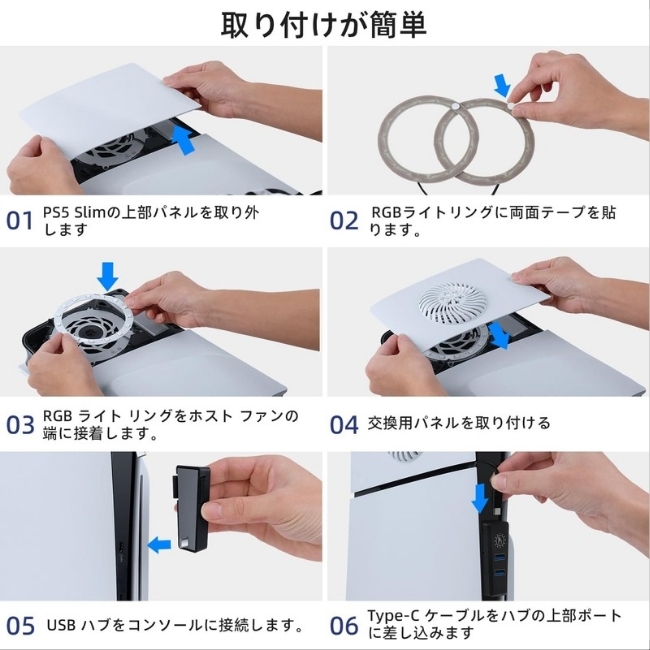 取り付けが簡単

01 PS5 Slimの上部パネルを取り外します

02 RGBライトリングに両面テープを貼ります。

03 RGB ライト リングをホスト ファンの端に接着します。

04 交換用パネルを取り付ける

05 USB ハブをコンソールに接続します。

06 Type-C ケーブルをハブの上部ポートに差し込みます