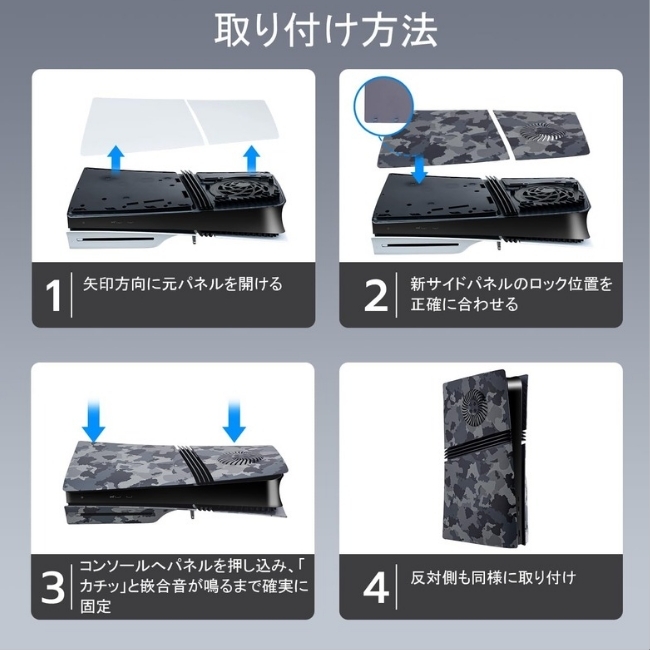 取り付け方法

1 矢印方向に元パネルを開ける

2 新サイドパネルのロック位置を正確に合わせる

3 コンソールへパネルを押し込み、「カチッ」と嵌合音が鳴るまで確実に固定

4 反対側も同様に取り付け