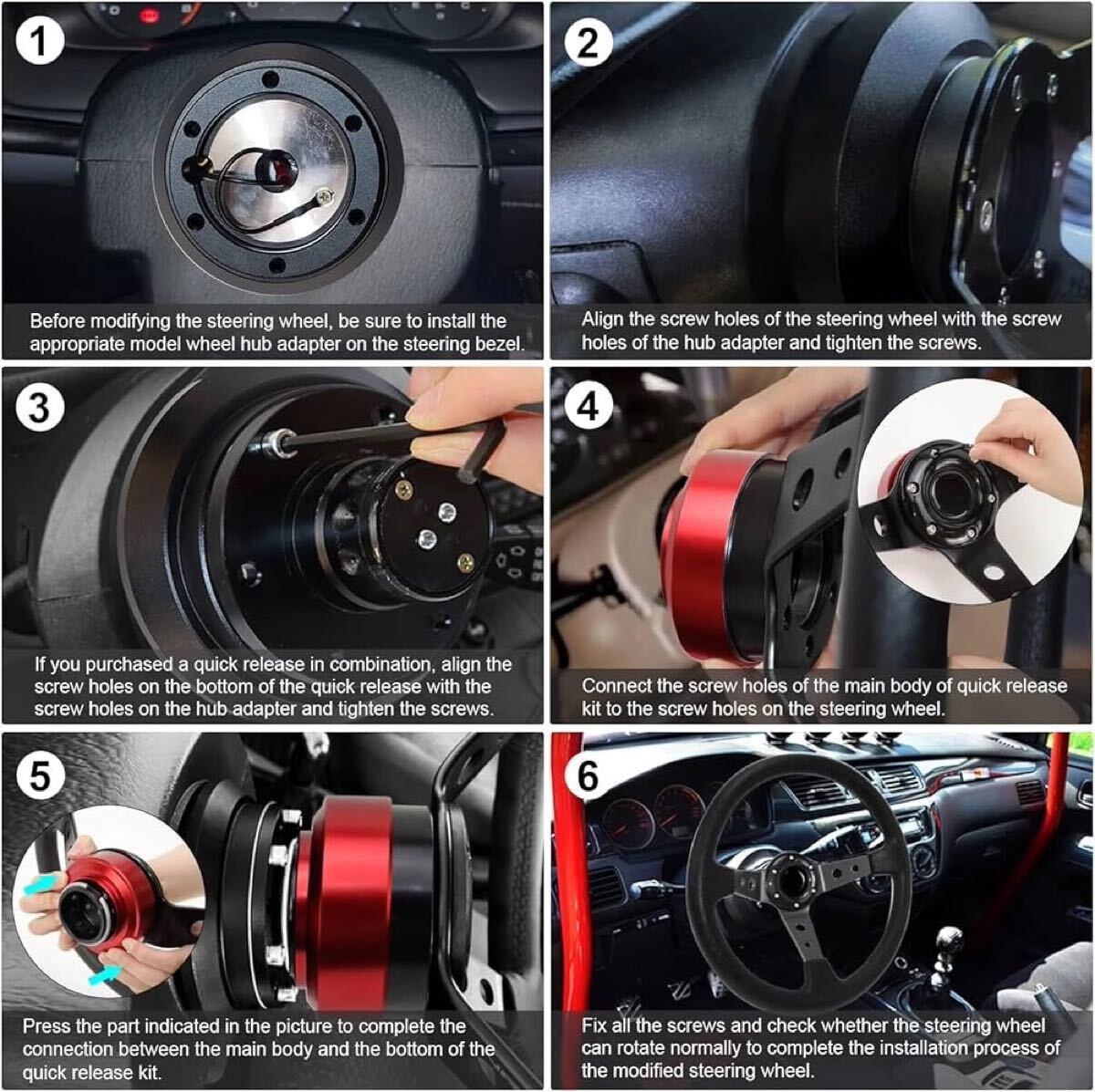 1

Before modifying the steering wheel, be sure to install the appropriate model wheel hub adapter on the steering bezel.

2

Align the screw holes of the steering wheel with the screw holes of the hub adapter and tighten the screws.

3

If you purchased a quick release in combination, align the screw holes on the bottom of the quick release with the screw holes on the hub adapter and tighten the screws.

4

Connect the screw holes of the main body of quick release kit to the screw holes on the steering wheel.

5

Press the part indicated in the picture to complete the connection between the main body and the bottom of the quick release kit.

6

Fix all the screws and check whether the steering wheel can rotate normally to complete the installation process of the modified steering wheel.