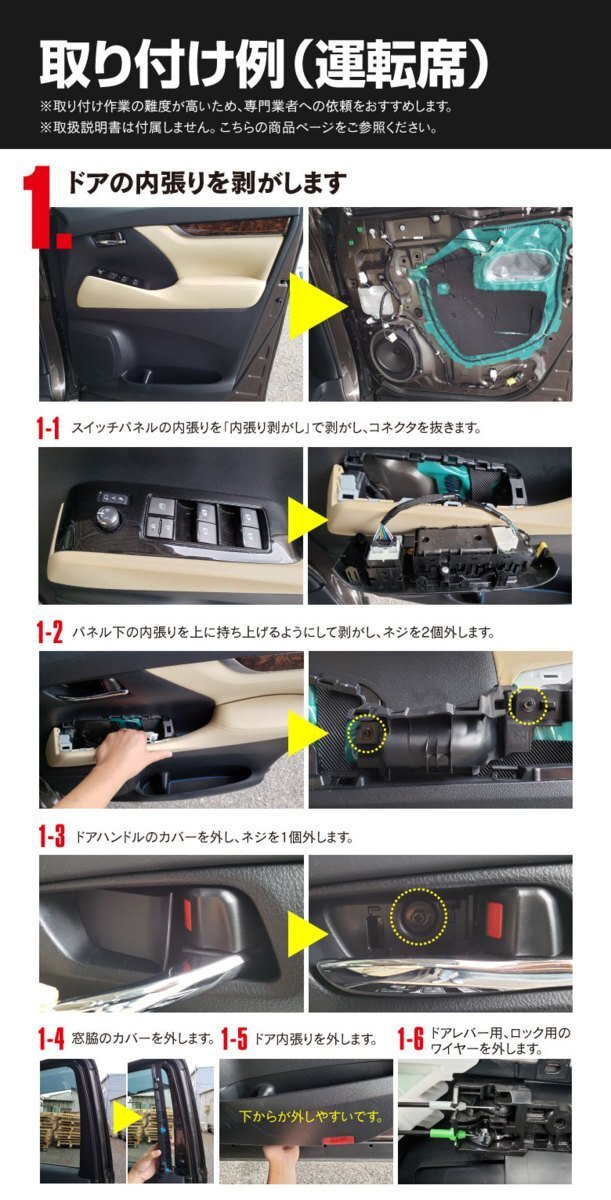 取り付け例（運転席）

※取り付け作業の難度が高いため、専門業者への依頼をおすすめします。
※取扱説明書は付属しません。こちらの商品ページをご参照ください。

1. ドアの内張りを剥がします

1-1 スイッチパネルの内張りを「内張り剥がし」で剥がし、コネクタを抜きます。

1-2 パネル下の内張りを上に持ち上げるようにして剥がし、ネジを2個外します。

1-3 ドアハンドルのカバーを外し、ネジを1個外します。

1-4 窓脇のカバーを外します。

1-5 ドア内張りを外します。

下からが外しやすいです。

1-6 ドアレバー用、ロック用のワイヤーを外します。