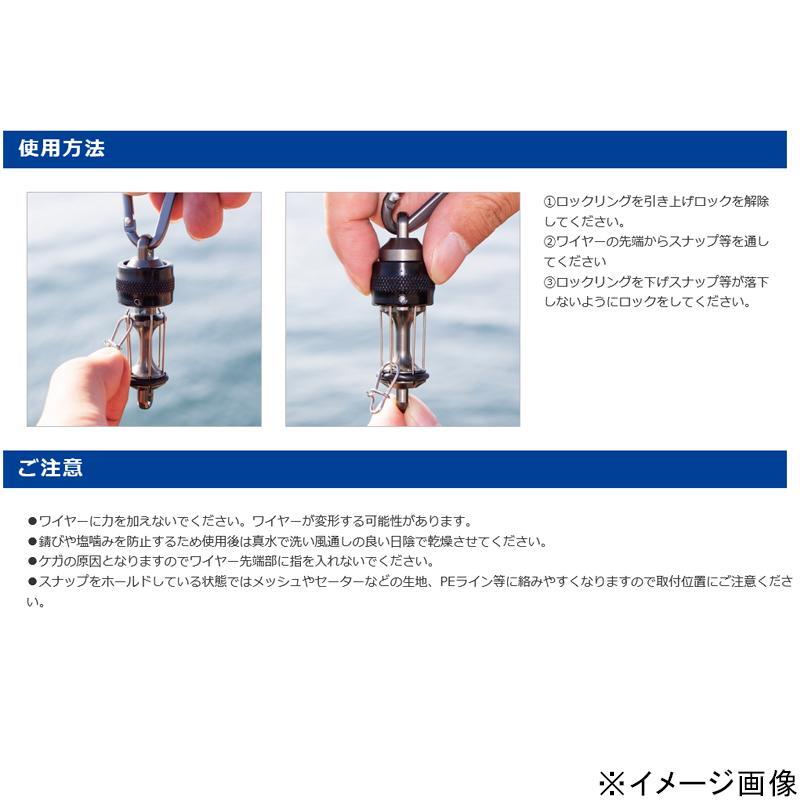 使用方法

①ロックリングを引き上げロックを解除してください。
②ワイヤーの先端からスナップ等を通してください
③ロックリングを下げスナップ等が落下しないようにロックをしてください。

ご注意

●ワイヤーに力を加えないでください。ワイヤーが変形する可能性があります。
●錆びや塩噛みを防止するため使用後は真水で洗い風通しの良い日陰で乾燥させてください。
●ケガの原因となりますのでワイヤー先端部に指を入れないでください。
●スナップをホールドしている状態ではメッシュやセーターなどの生地、PEライン等に絡みやすくなりますので取付位置にご注意ください。

※イメージ画像