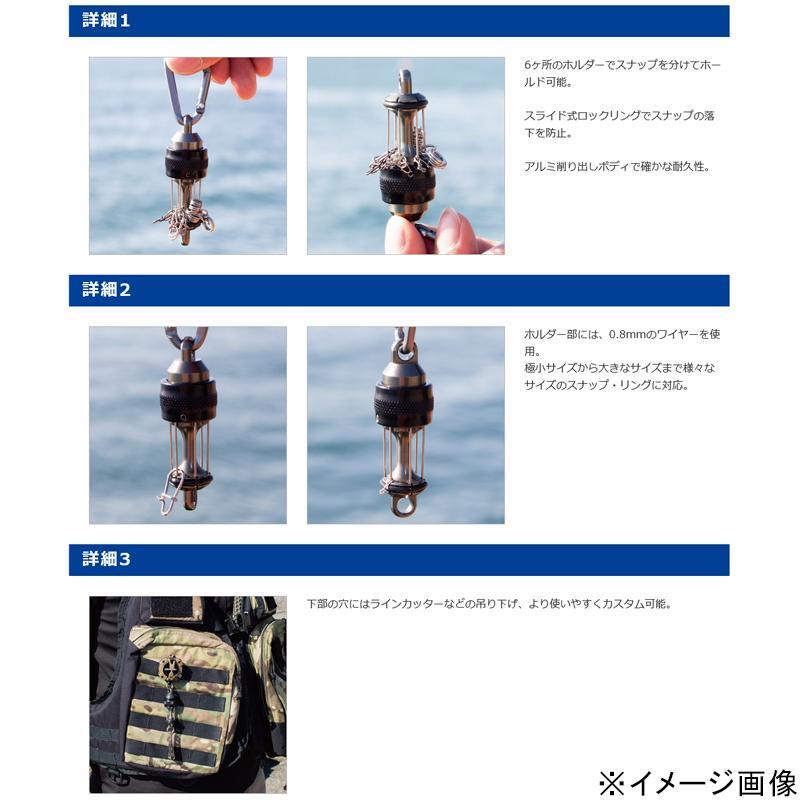 詳細1

6ヶ所のホルダーでスナップを分けてホールド可能。

スライド式ロックリングでスナップの落下を防止。

アルミ削り出しボディで確かな耐久性。

詳細2

ホルダー部には、0.8mmのワイヤーを使用。
極小サイズから大きなサイズまで様々なサイズのスナップ・リングに対応。

詳細3

下部の穴にはラインカッターなどの吊り下げ、より使いやすくカスタム可能。

※イメージ画像