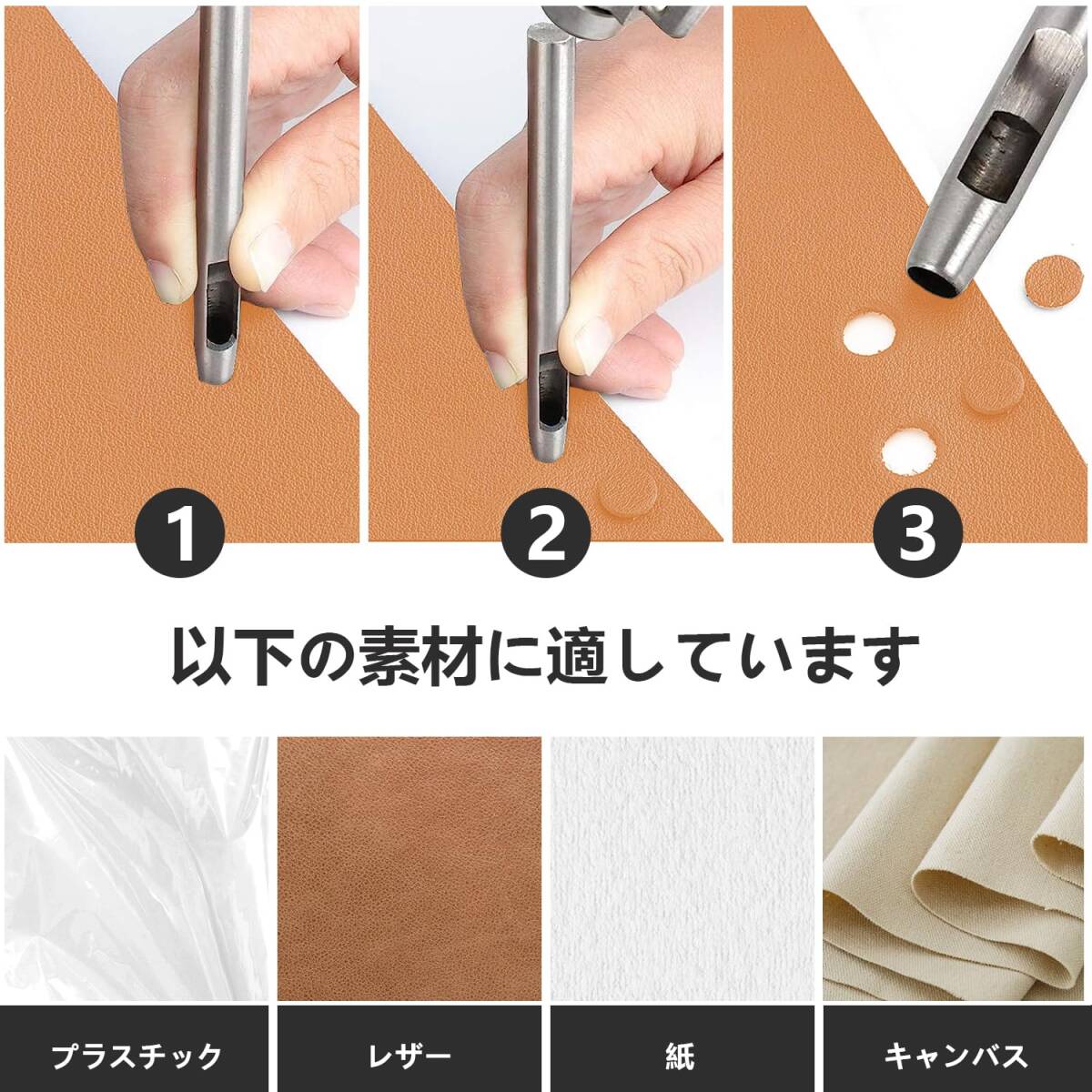 1

2

3

以下の素材に適しています

プラスチック

レザー

紙

キャンバス