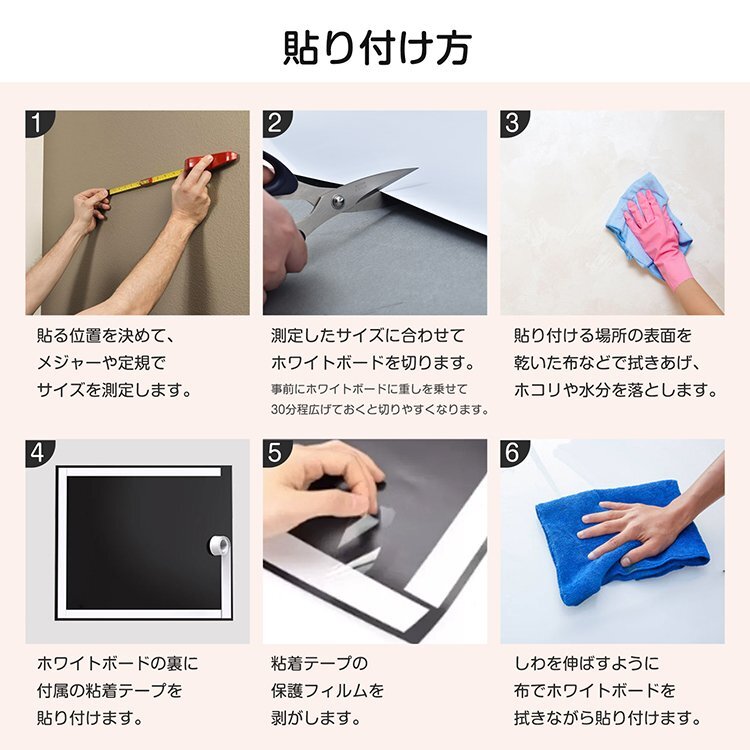 貼り付け方

1
貼る位置を決めて、メジャーや定規でサイズを測定します。

2
測定したサイズに合わせてホワイトボードを切ります。
事前にホワイトボードに重しを乗せて30分程広げておくと切りやすくなります。

3
貼り付ける場所の表面を乾いた布などで拭きあげ、ホコリや水分を落とします。

4
ホワイトボードの裏に付属の粘着テープを貼り付けます。

5
粘着テープの保護フィルムを剥がします。

6
しわを伸ばすように布でホワイトボードを拭きながら貼り付けます。