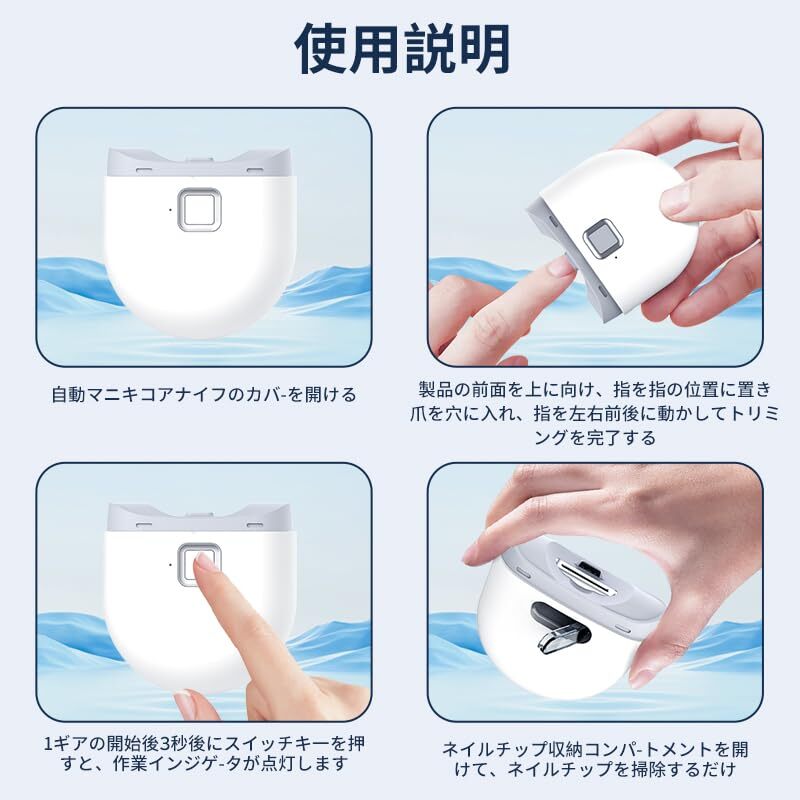 使用説明

自動マニキコアナイフのカバ-を開ける

製品の前面を上に向け、指を指の位置に置き爪を穴に入れ、指を左右前後に動かしてトリミングを完了する

1ギアの開始後3秒後にスイッチキーを押すと、作業インジゲ-タが点灯します

ネイルチップ収納コンパ-トメントを開けて、ネイルチップを掃除するだけ