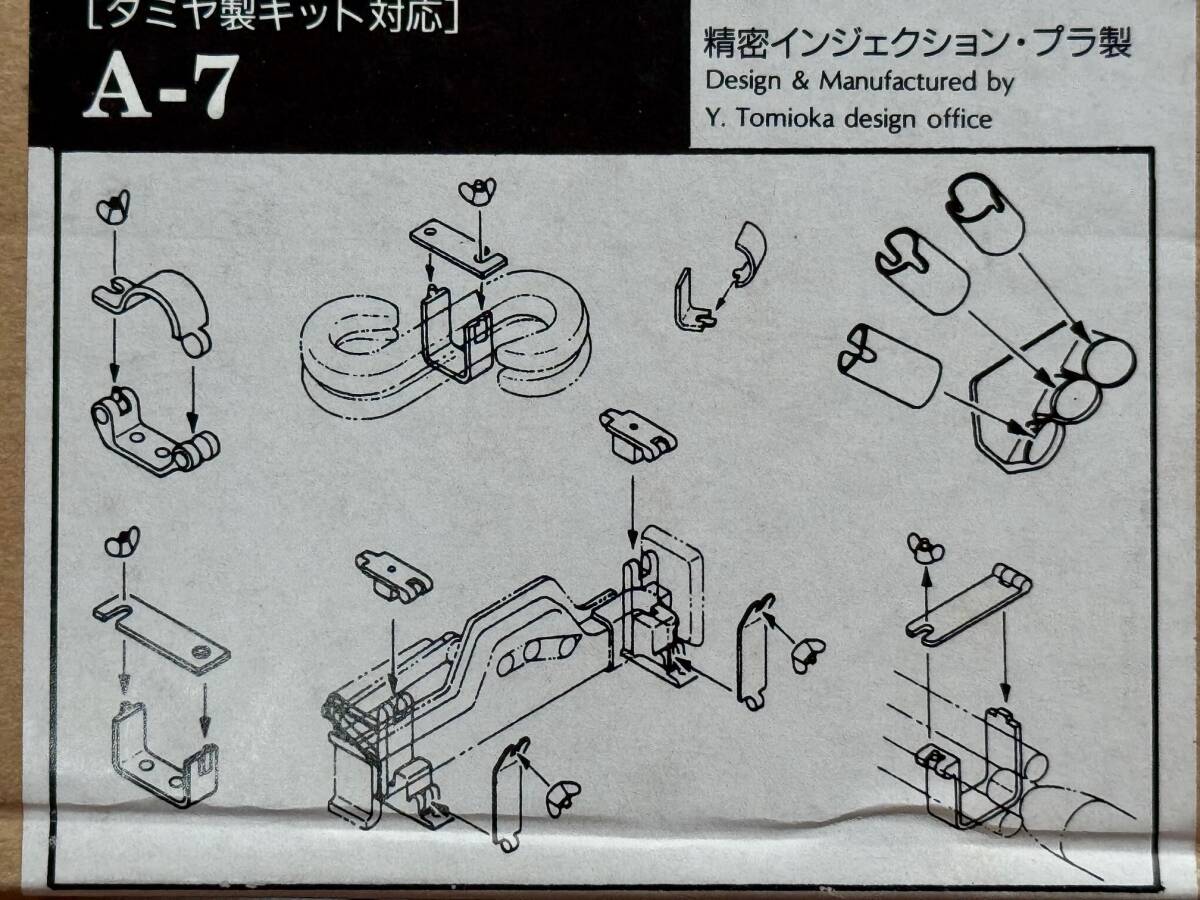 [タミヤ製キット対応]
A-7

精密インジェクション・プラ製
Design & Manufactured by
Y. Tomioka design office