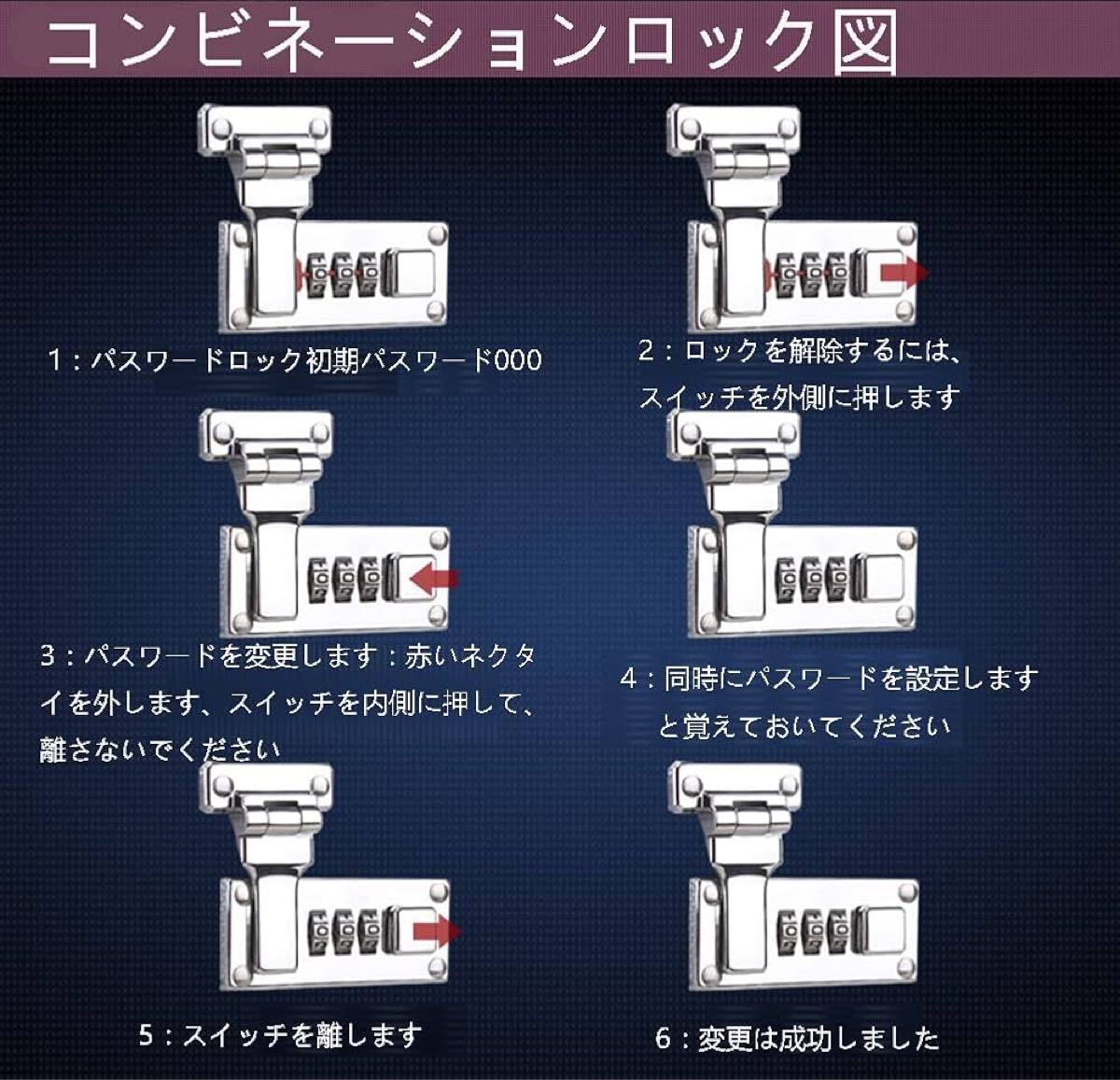 コンビネーションロック図

1：パスワードロック初期パスワード000

2：ロックを解除するには、スイッチを外側に押します

3：パスワードを変更します：赤いネクタイを外します、スイッチを内側に押して、離さないでください

4：同時にパスワードを設定しますと覚えておいてください

5：スイッチを離します

6：変更は成功しました