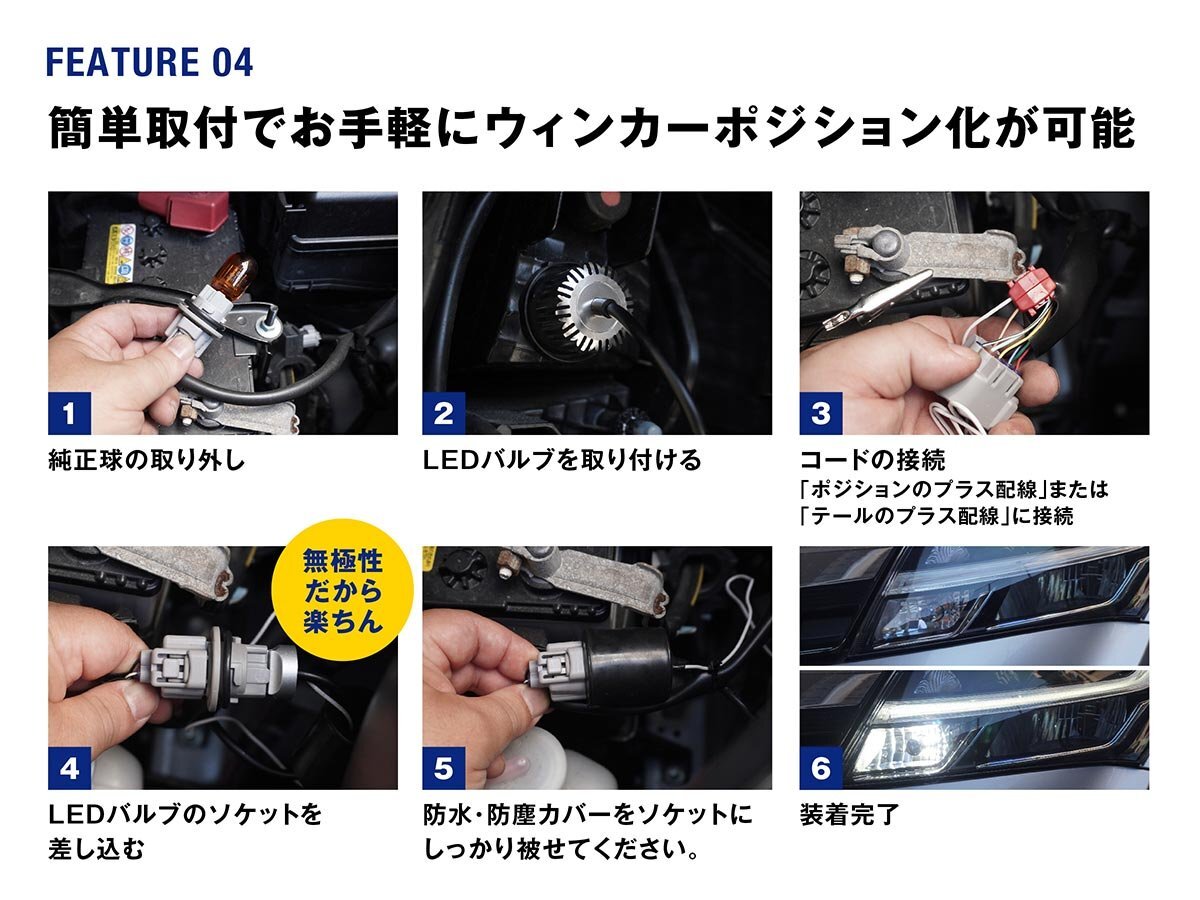 FEATURE 04

簡単取付でお手軽にウィンカーポジション化が可能

1

純正球の取り外し

2

LEDバルブを取り付ける

3

コードの接続
「ポジションのプラス配線」または「テールのプラス配線」に接続

無極性だから楽ちん

4

LEDバルブのソケットを差し込む

5

防水・防塵カバーをソケットにしっかり被せてください。

6

装着完了