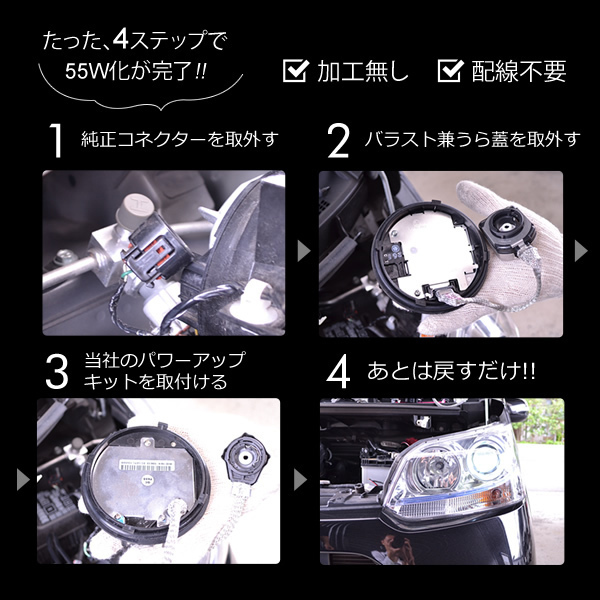 たった、4ステップで
55W化が完了!!

加工無し 配線不要

1 純正コネクターを取外す

2 バラスト兼うら蓋を取外す

3 当社のパワーアップキットを取付ける

4 あとは戻すだけ!!