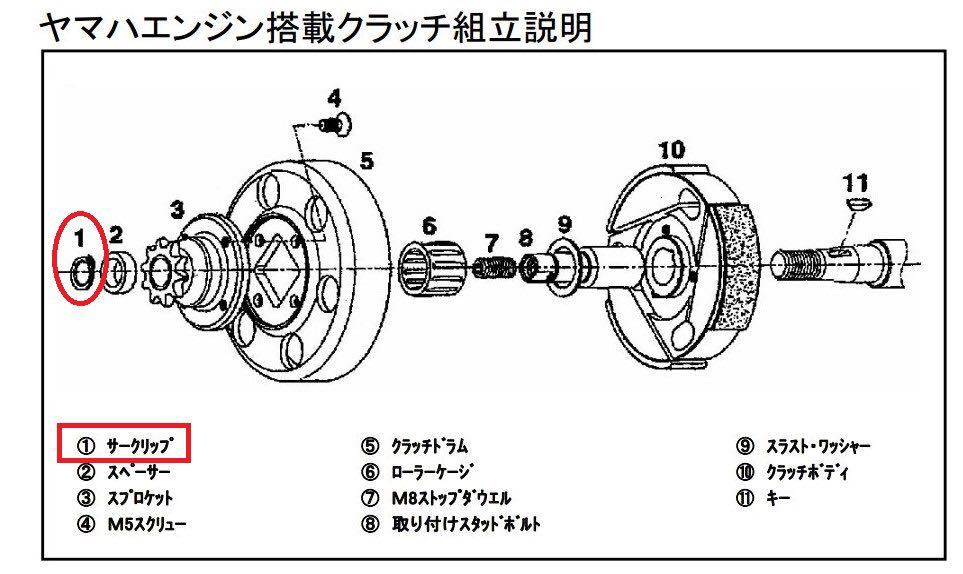 ヤマハエンジン搭載クラッチ組立説明

4
5
10
11
3
1
2
6
7
8
9

① サークリップ
② スペーサー
③ スプロケット
④ M5スクリュー

⑤ クラッチドラム
⑥ ローラーケージ
⑦ M8ストップダウエル
⑧ 取り付けスタッドボルト

⑨ スラスト・ワッシャー
⑩ クラッチボディ
⑪ キー