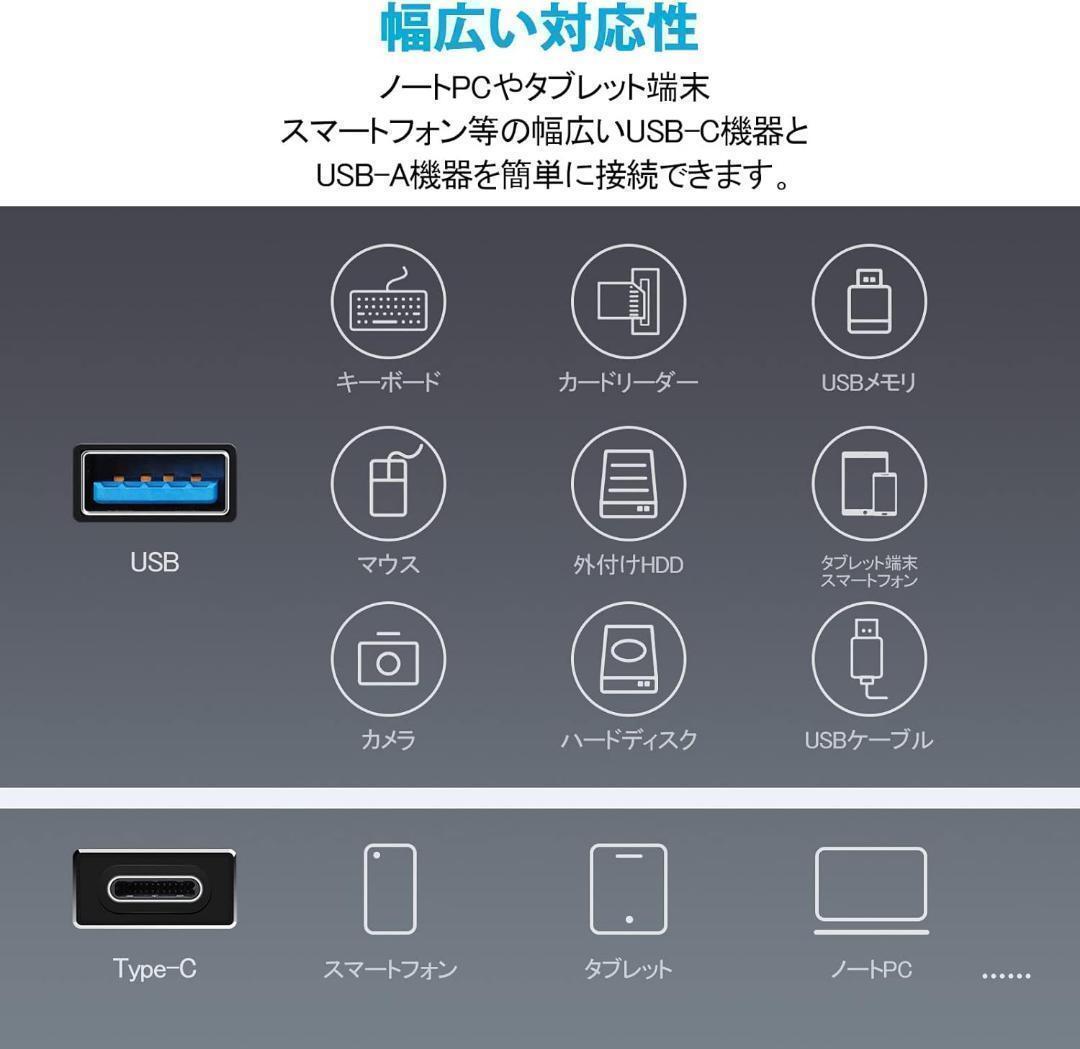 幅広い対応性

ノートPCやタブレット端末
スマートフォン等の幅広いUSB-C機器と
USB-A機器を簡単に接続できます。

USB

キーボード

カードリーダー

USBメモリ

マウス

外付けHDD

タブレット端末
スマートフォン

カメラ

ハードディスク

USBケーブル

Type-C

スマートフォン

タブレット

ノートPC

......