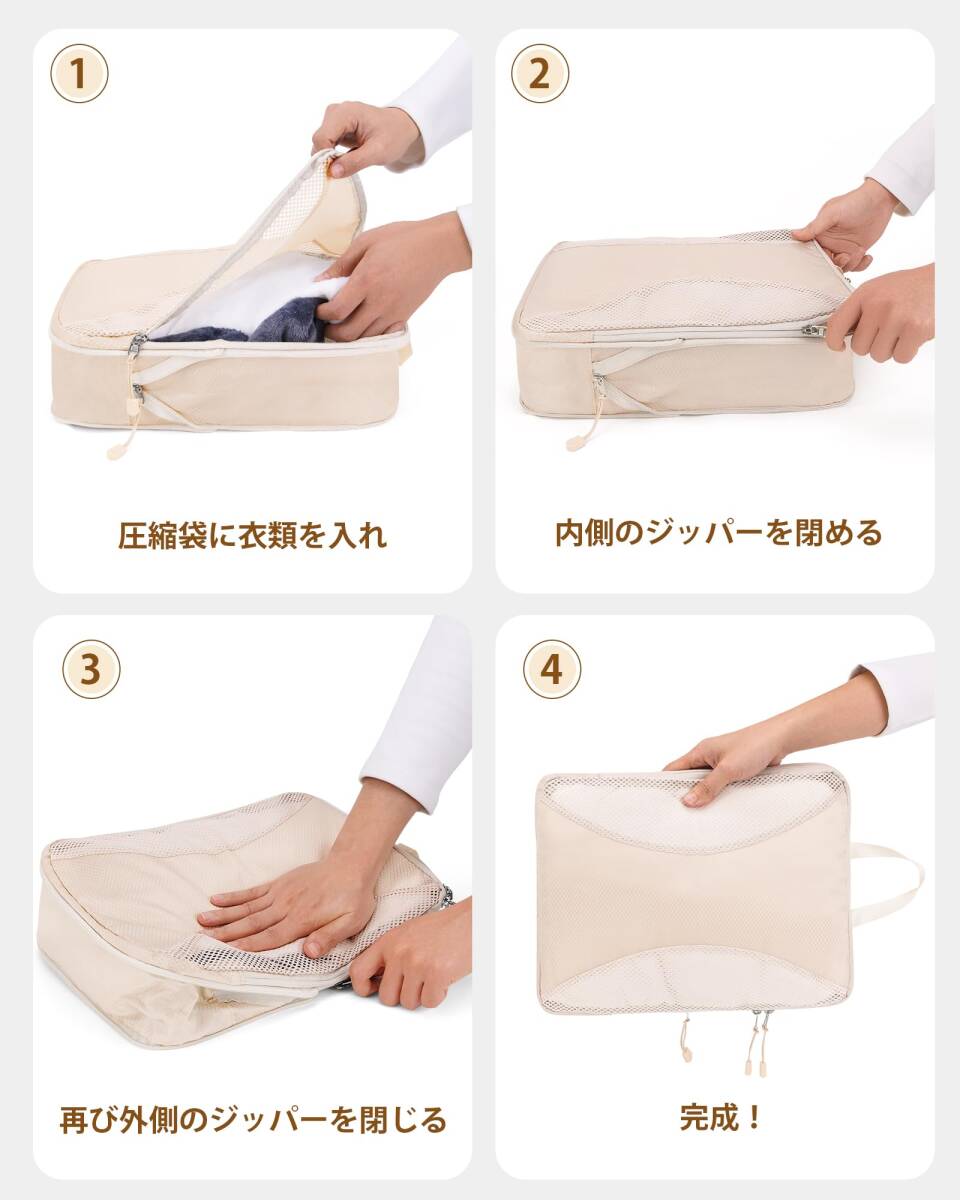 1

圧縮袋に衣類を入れ

2

内側のジッパーを閉める

3

再び外側のジッパーを閉じる

4

完成！