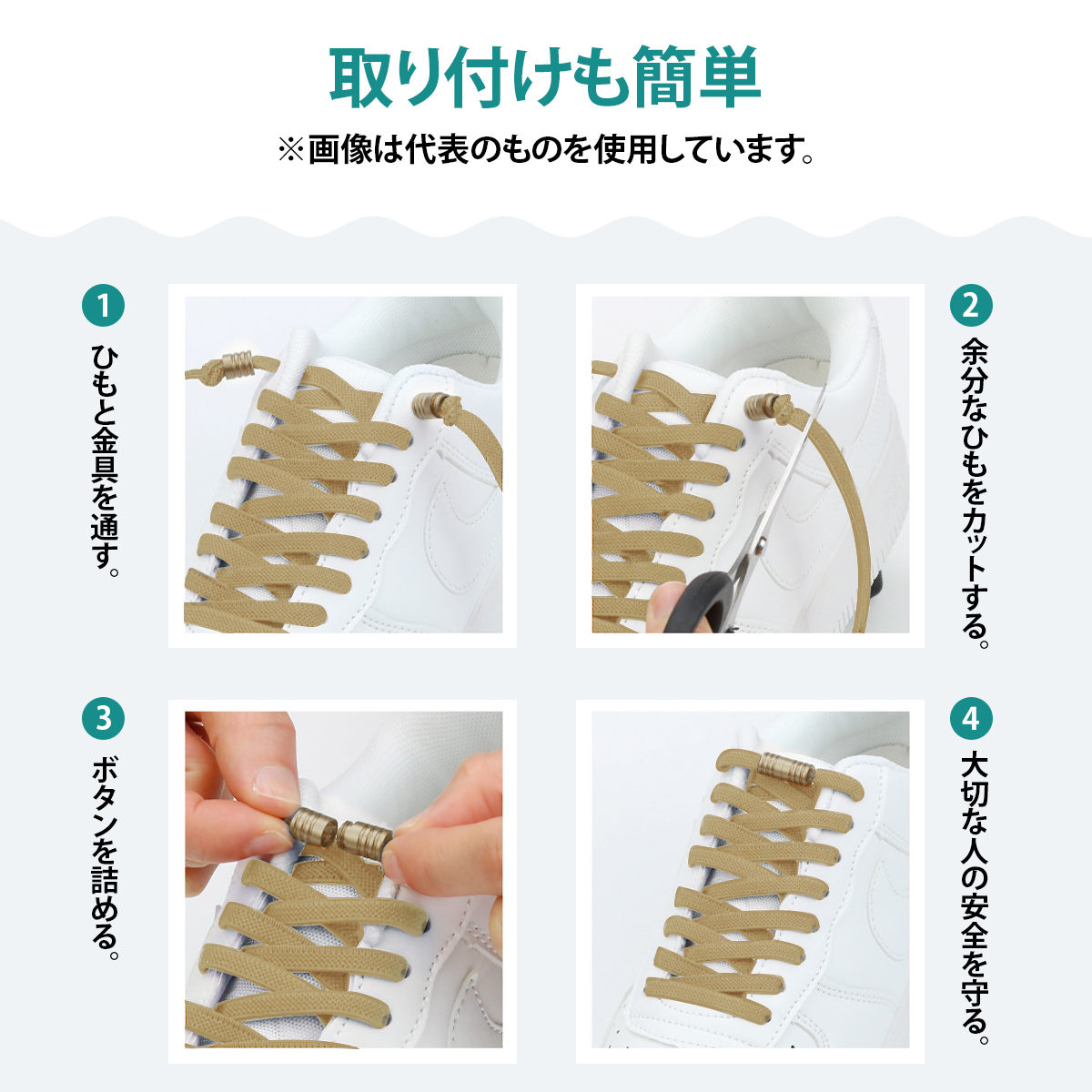 取り付けも簡単

※画像は代表のものを使用しています。

1
ひもと金具を通す。

2
余分なひもをカットする。

3
ボタンを詰める。

4
大切な人の安全を守る。