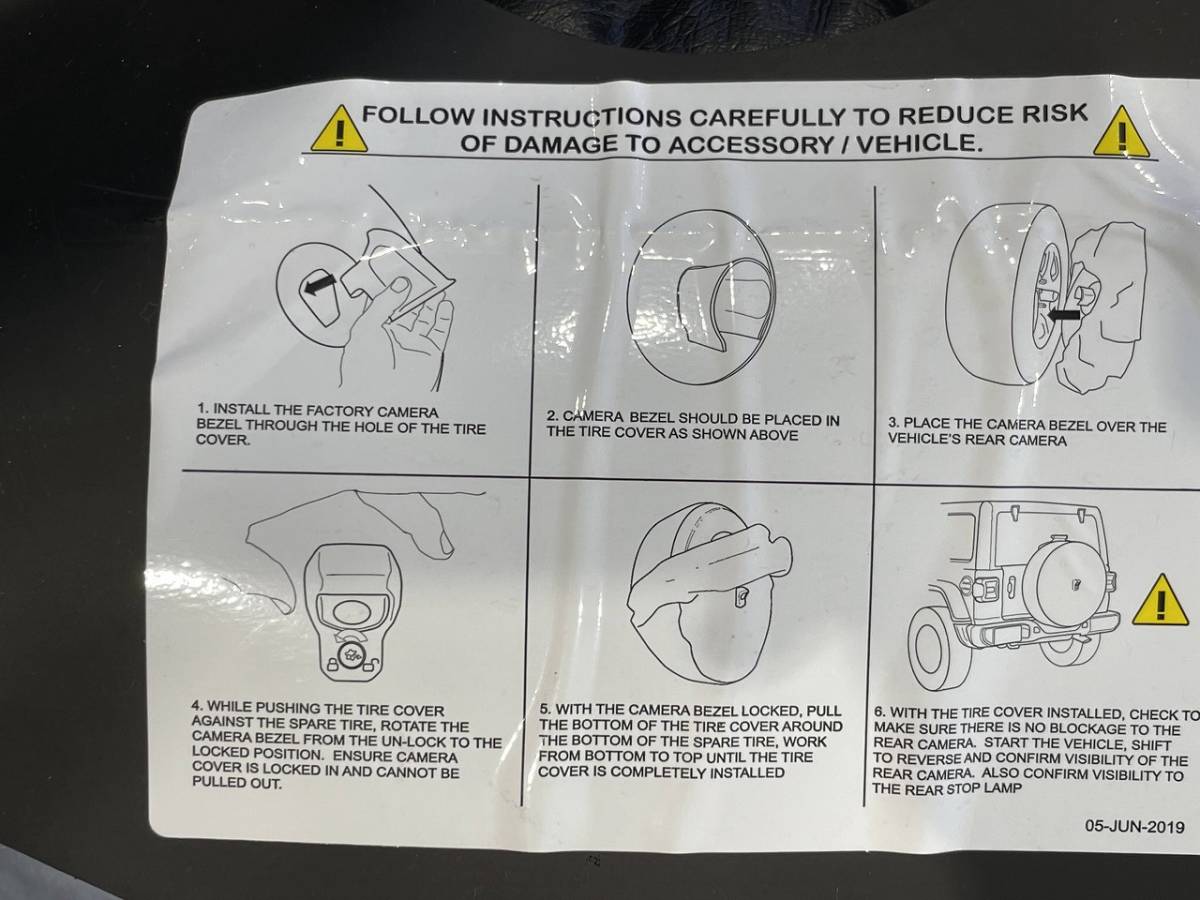 FOLLOW INSTRUCTIONS CAREFULLY TO REDUCE RISK OF DAMAGE TO ACCESSORY / VEHICLE.

1. INSTALL THE FACTORY CAMERA BEZEL THROUGH THE HOLE OF THE TIRE COVER.

2. CAMERA BEZEL SHOULD BE PLACED IN THE TIRE COVER AS SHOWN ABOVE

3. PLACE THE CAMERA BEZEL OVER THE VEHICLE'S REAR CAMERA

4. WHILE PUSHING THE TIRE COVER AGAINST THE SPARE TIRE, ROTATE THE CAMERA BEZEL FROM THE UN-LOCK TO THE LOCKED POSITION. ENSURE CAMERA COVER IS LOCKED IN AND CANNOT BE PULLED OUT.

5. WITH THE CAMERA BEZEL LOCKED, PULL THE BOTTOM OF THE TIRE COVER AROUND THE BOTTOM OF THE SPARE TIRE, WORK FROM BOTTOM TO TOP UNTIL THE TIRE COVER IS COMPLETELY INSTALLED

6. WITH THE TIRE COVER INSTALLED, CHECK TO MAKE SURE THERE IS NO BLOCKAGE TO THE REAR CAMERA. START THE VEHICLE, SHIFT TO REVERSE AND CONFIRM VISIBILITY OF THE REAR CAMERA. ALSO CONFIRM VISIBILITY TO THE REAR STOP LAMP

05-JUN-2019