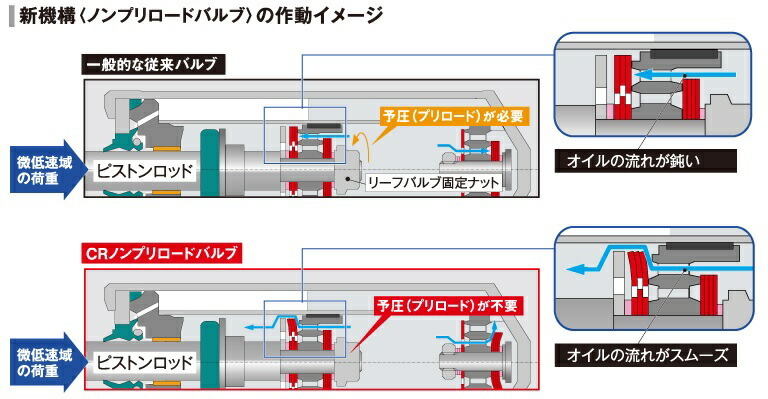 新機構〈ノンプリロードバルブ〉の作動イメージ

一般的な従来バルブ

予圧（プリロード）が必要

微低速域の荷重

ピストンロッド

リーフバルブ固定ナット

オイルの流れが鈍い

CRノンプリロードバルブ

予圧（プリロード）が不要

微低速域の荷重

ピストンロッド

オイルの流れがスムーズ