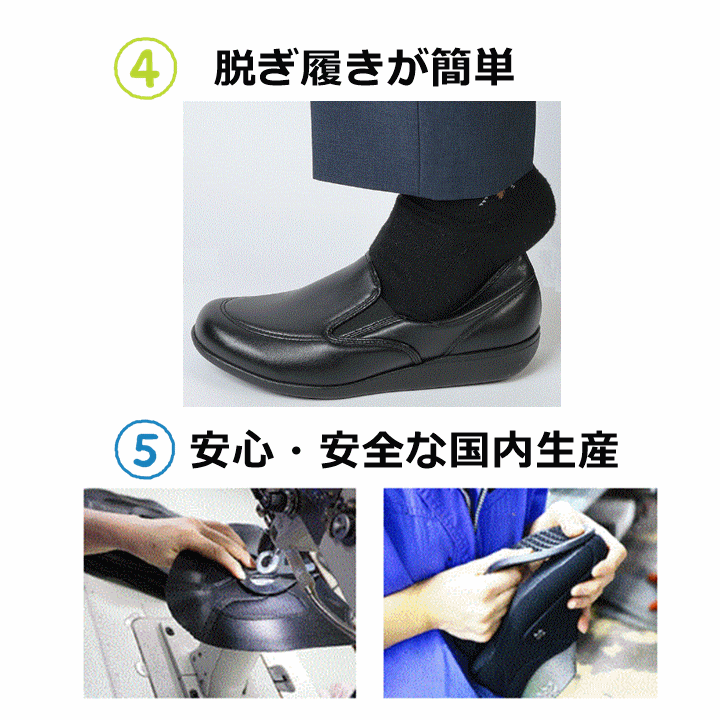 ④ 脱ぎ履きが簡単

⑤ 安心・安全な国内生産