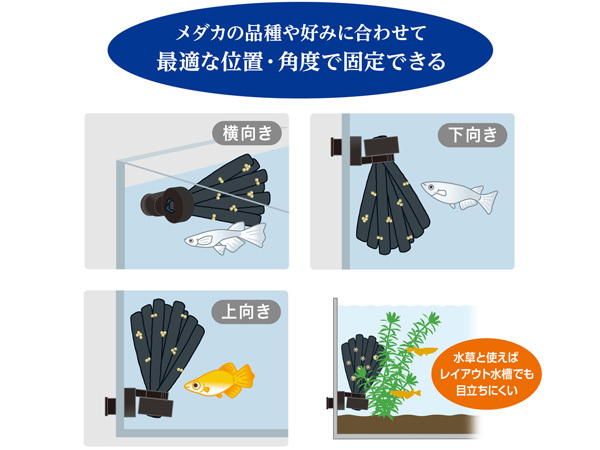 メダカの品種や好みに合わせて
最適な位置・角度で固定できる

横向き

下向き

上向き

水草と使えば
レイアウト水槽でも
目立ちにくい