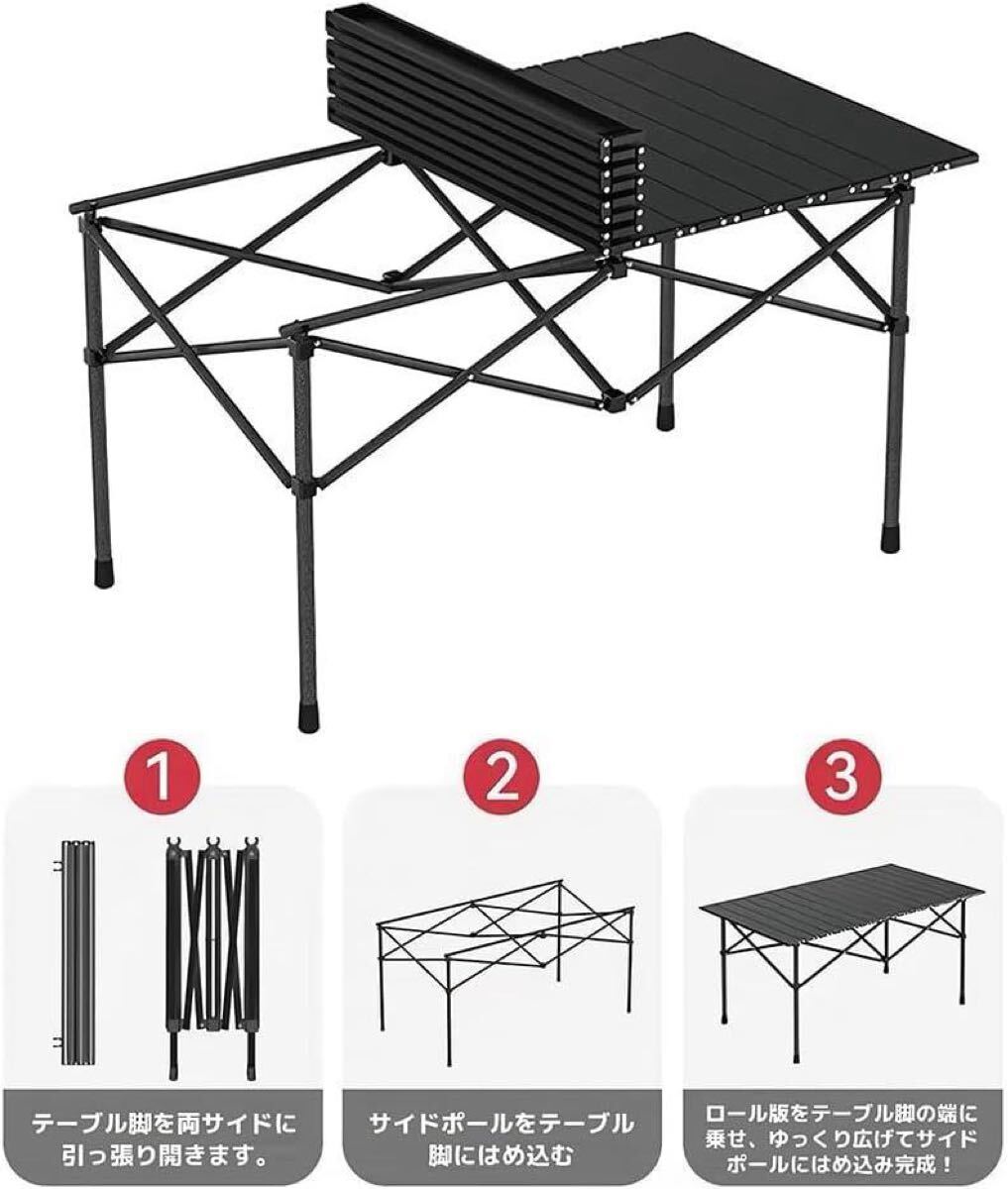 1

テーブル脚を両サイドに引っ張り開きます。

2

サイドポールをテーブル脚にはめ込む

3

ロール版をテーブル脚の端に乗せ、ゆっくり広げてサイドポールにはめ込み完成！