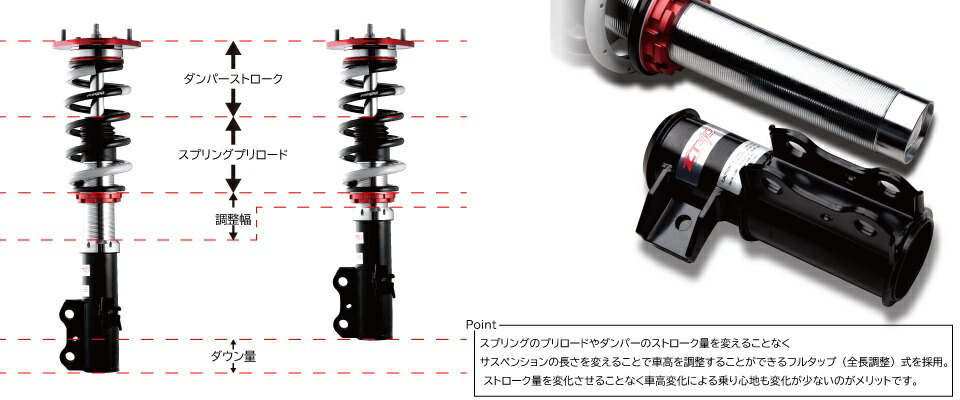 ダンパーストローク

スプリングプリロード

調整幅

ダウン量

Point

スプリングのプリロードやダンパーのストローク量を変えることなく
サスペンションの長さを変えることで車高を調整することができるフルタップ（全長調整）式を採用。
ストローク量を変化させることなく車高変化による乗り心地も変化が少ないのがメリットです。