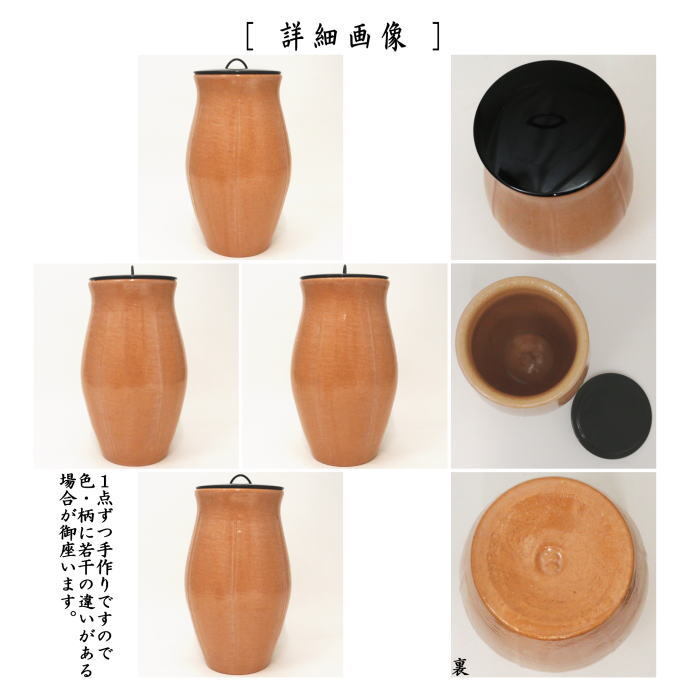 [ 詳細画像 ]

1点ずつ手作りですので
色・柄に若干の違いがある
場合が御座います。

裏