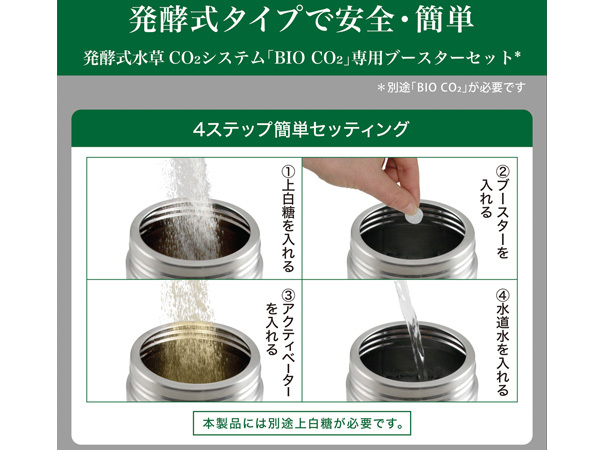 発酵式タイプで安全・簡単

発酵式水草 $CO_2$システム「BIO $CO_2$」専用ブースターセット*

＊別途「BIO $CO_2$」が必要です

4ステップ簡単セッティング

①上白糖を入れる

②ブースターを入れる

③アクティベーターを入れる

④水道水を入れる

本製品には別途上白糖が必要です。