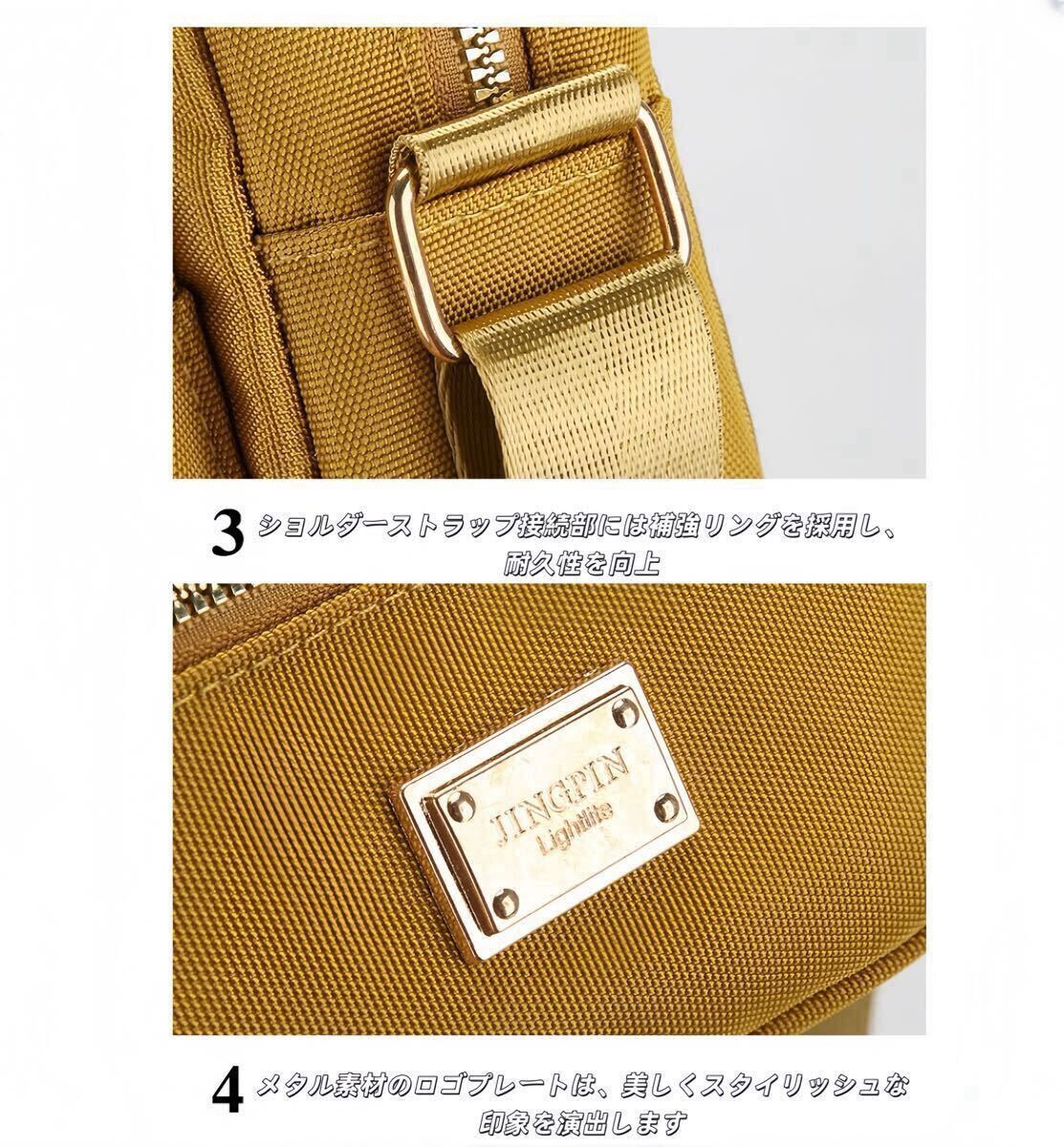 3 ショルダーストラップ接続部には補強リングを採用し、耐久性を向上

JINGPIN
Lightlite

4 メタル素材のロゴプレートは、美しくスタイリッシュな印象を演出します