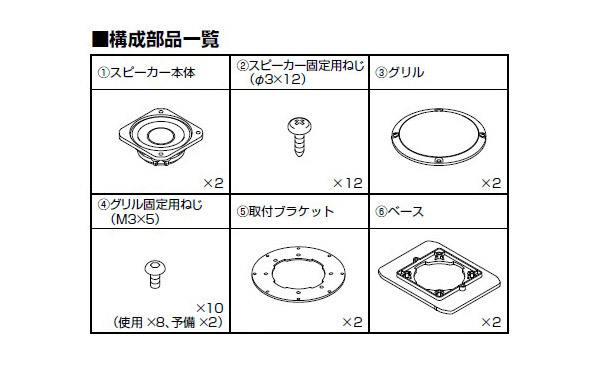 ■構成部品一覧

| ①スピーカー本体 | ②スピーカー固定用ねじ（φ3×12） | ③グリル |
|---|---|---|
| ×2 | ×12 | ×2 |
| ④グリル固定用ねじ（M3×5） | ⑤取付ブラケット | ⑥ベース |
| ×10（使用 ×8、予備 ×2） | ×2 | ×2 |