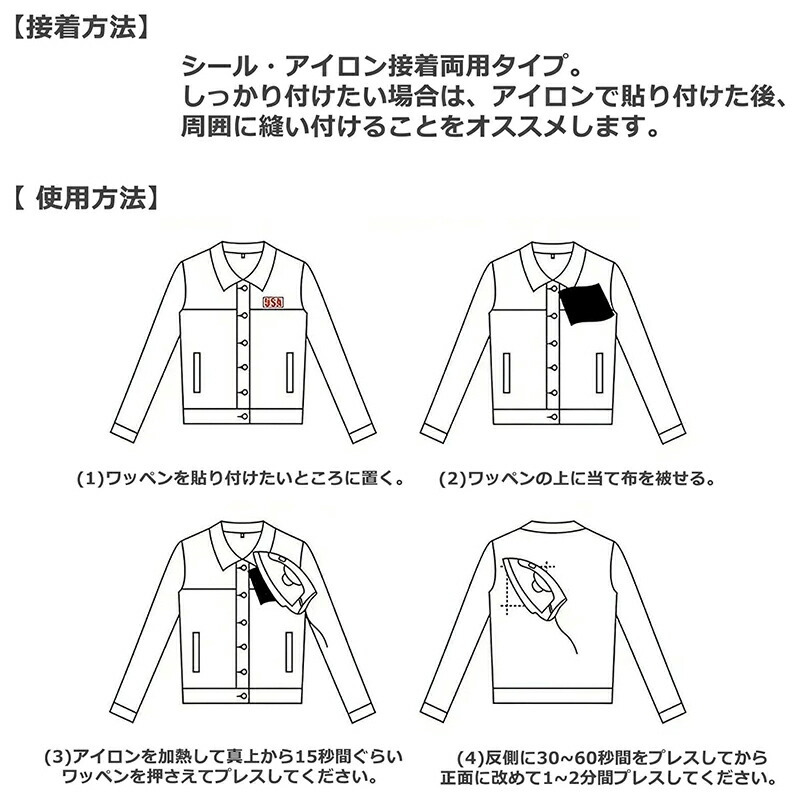 【接着方法】

シール・アイロン接着両用タイプ。
しっかり付けたい場合は、アイロンで貼り付けた後、周囲に縫い付けることをオススメします。

【 使用方法】

USA

(1)ワッペンを貼り付けたいところに置く。

(2)ワッペンの上に当て布を被せる。

(3)アイロンを加熱して真上から15秒間ぐらいワッペンを押さえてプレスしてください。

(4)反側に30~60秒間をプレスしてから正面に改めて1~2分間プレスしてください。