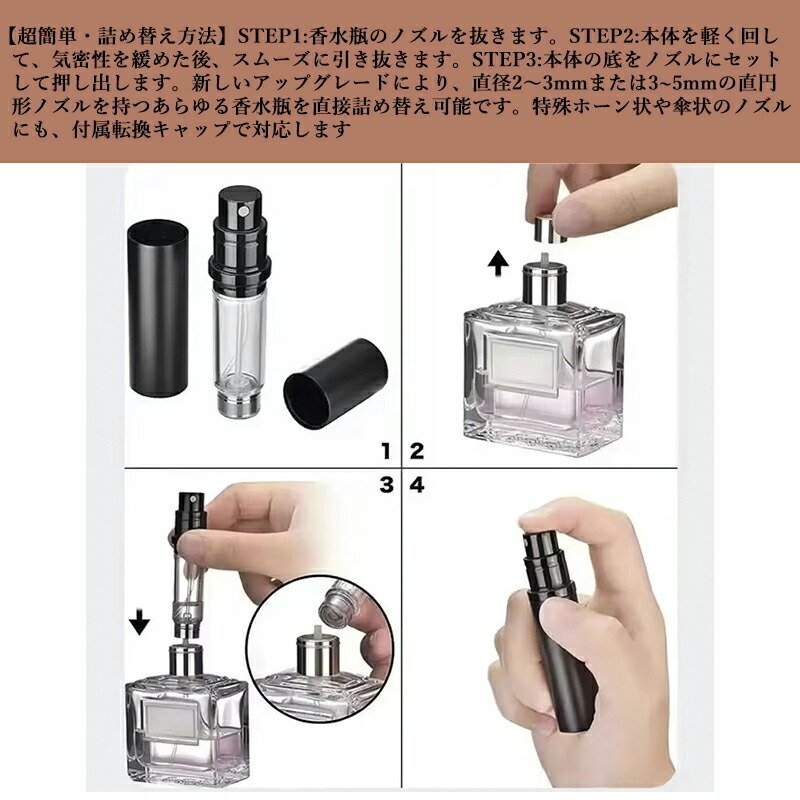 【超簡単・詰め替え方法】STEP1:香水瓶のノズルを抜きます。STEP2:本体を軽く回して、気密性を緩めた後、スムーズに引き抜きます。STEP3:本体の底をノズルにセットして押し出します。新しいアップグレードにより、直径2～3mmまたは3~5mmの直円形ノズルを持つあらゆる香水瓶を直接詰め替え可能です。特殊ホーン状や傘状のノズルにも、付属転換キャップで対応します

1 2
3 4