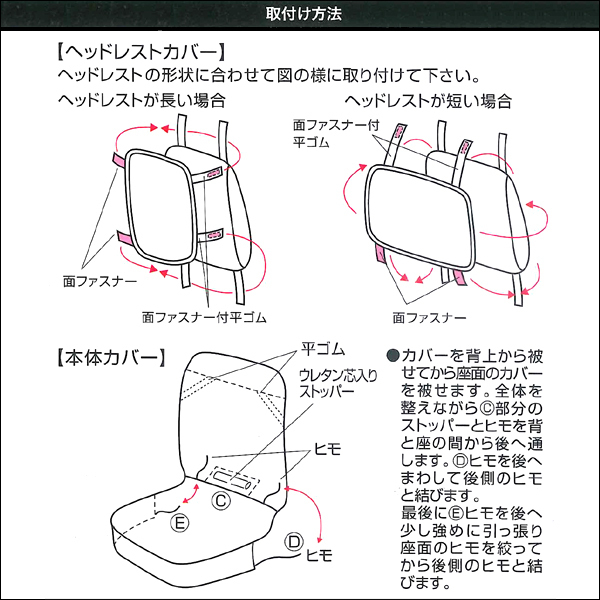 取付け方法

【ヘッドレストカバー】
ヘッドレストの形状に合わせて図の様に取り付けて下さい。

ヘッドレストが長い場合

面ファスナー

面ファスナー付平ゴム

ヘッドレストが短い場合

面ファスナー付
平ゴム

面ファスナー

【本体カバー】

平ゴム
ウレタン芯入り
ストッパー
ヒモ
Ⓒ
Ⓔ
Ⓓ
ヒモ

●カバーを背上から被せてから座面のカバーを被せます。全体を整えながらⒸ部分のストッパーとヒモを背と座の間から後へ通します。Ⓓヒモを後へまわして後側のヒモと結びます。
最後にⒺヒモを後へ少し強めに引っ張り座面のヒモを絞ってから後側のヒモと結びます。