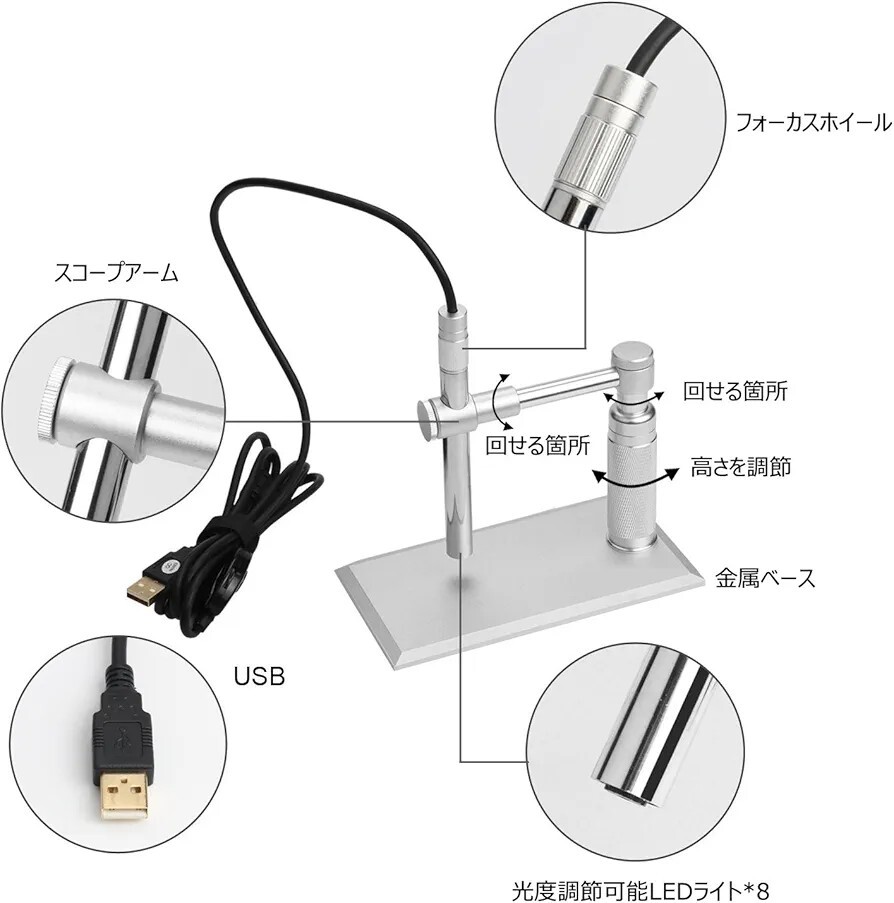 フォーカスホイール

スコープアーム

回せる箇所

回せる箇所

高さを調節

金属ベース

USB

光度調節可能LEDライト*8