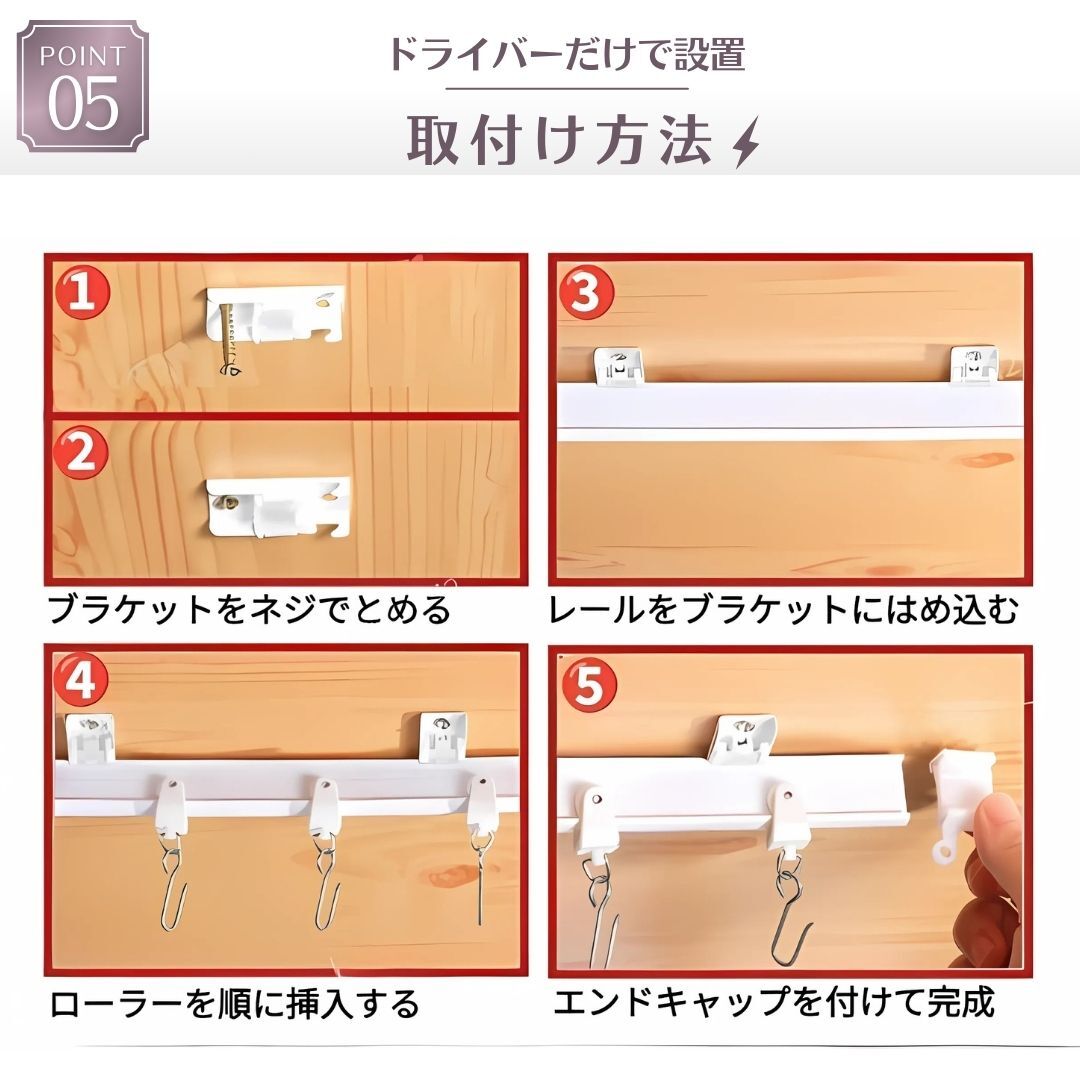 POINT
05

ドライバーだけで設置

取付け方法

1

2

ブラケットをネジでとめる

3

レールをブラケットにはめ込む

4

ローラーを順に挿入する

5

エンドキャップを付けて完成