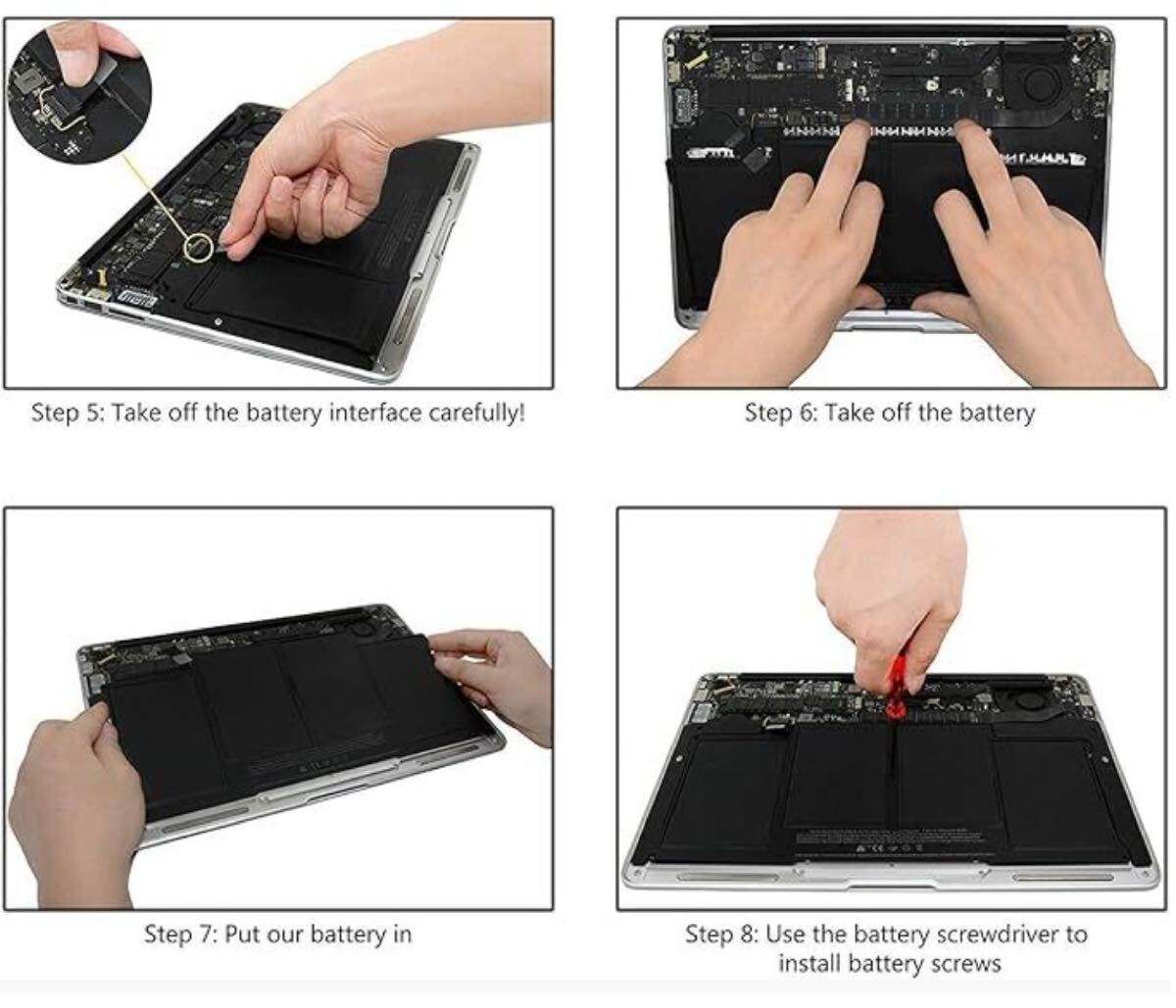 Step 5: Take off the battery interface carefully!

Step 6: Take off the battery

Step 7: Put our battery in

Step 8: Use the battery screwdriver to install battery screws