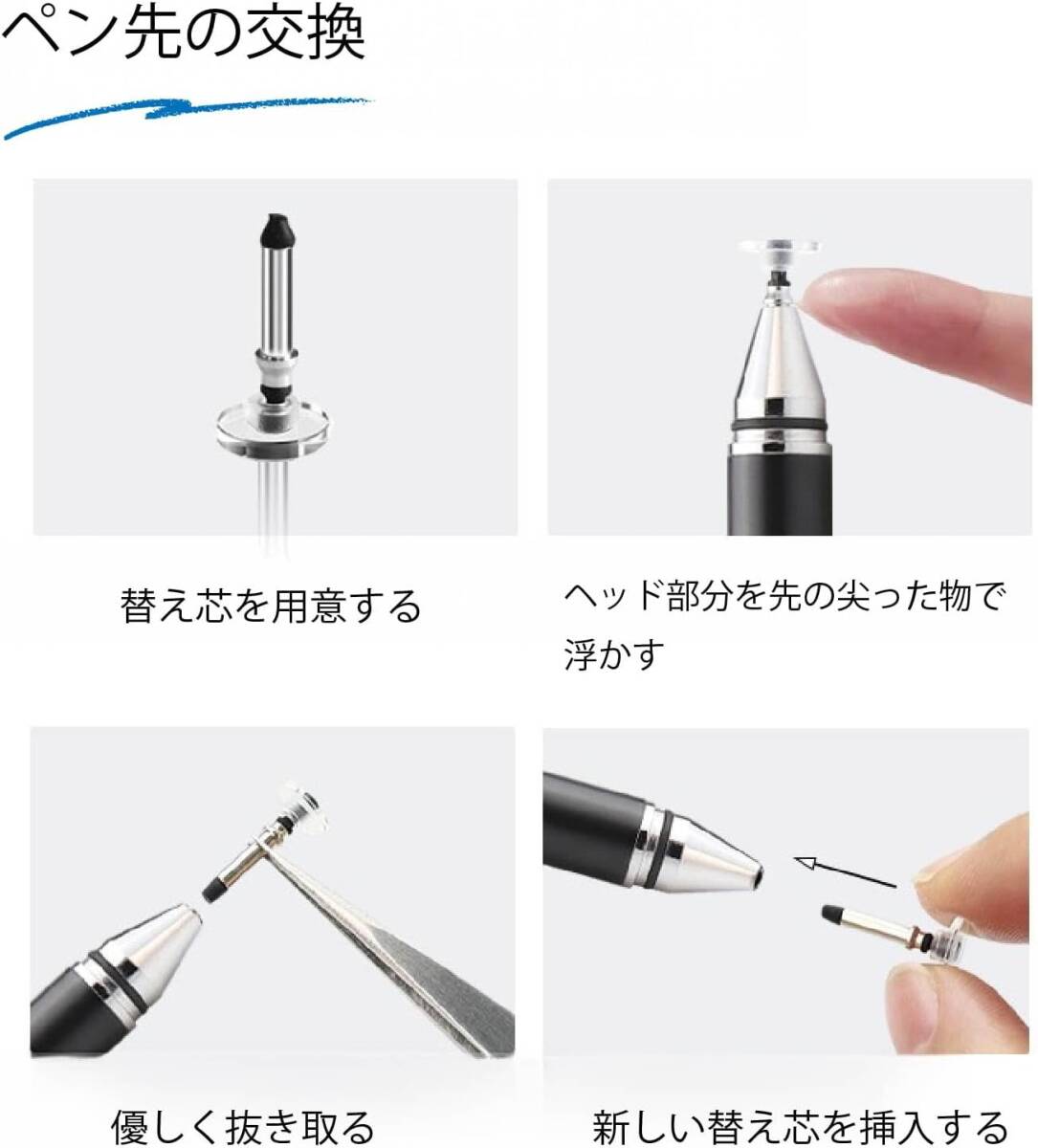 ペン先の交換

替え芯を用意する

ヘッド部分を先の尖った物で浮かす

優しく抜き取る

新しい替え芯を挿入する