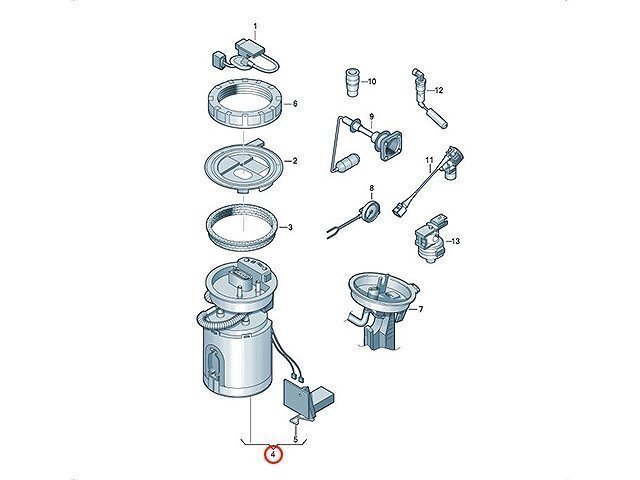 1
10
12
6
9
2
11
8
3
13
7
5
4