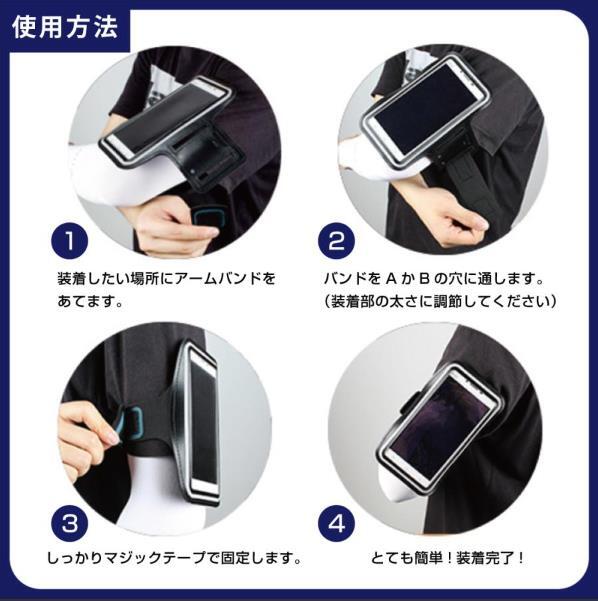 使用方法

1

装着したい場所にアームバンドをあてます。

2

バンドを A か B の穴に通します。
（装着部の太さに調節してください）

3

しっかりマジックテープで固定します。

4

とても簡単！装着完了！