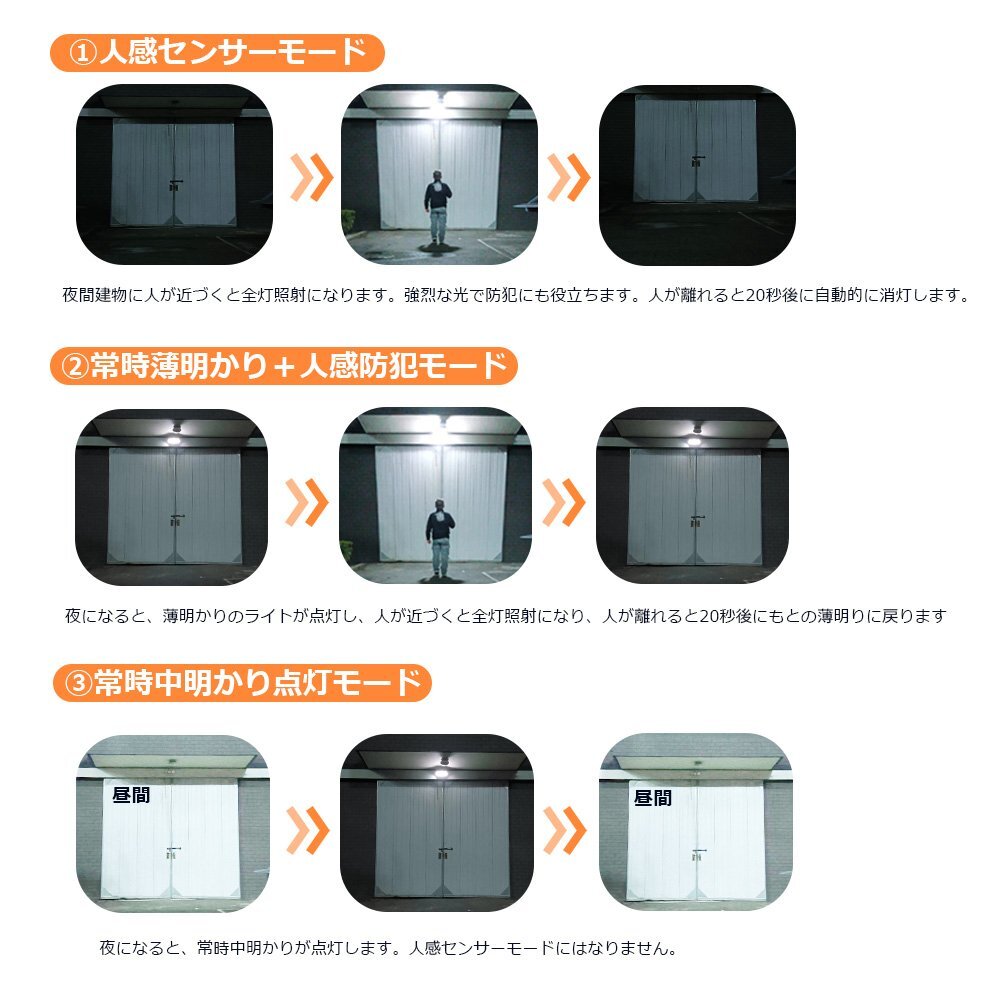 ①人感センサーモード

夜間建物に人が近づくと全灯照射になります。強烈な光で防犯にも役立ちます。人が離れると20秒後に自動的に消灯します。

②常時薄明かり＋人感防犯モード

夜になると、薄明かりのライトが点灯し、人が近づくと全灯照射になり、人が離れると20秒後にもとの薄明りに戻ります

③常時中明かり点灯モード

昼間

昼間

夜になると、常時中明かりが点灯します。人感センサーモードにはなりません。