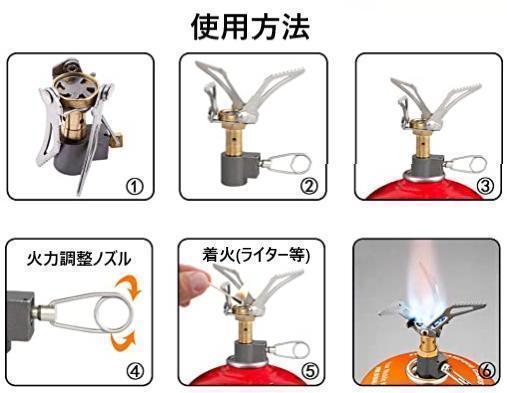 使用方法

①

②

③

火力調整ノズル

④

着火(ライター等)

⑤

⑥