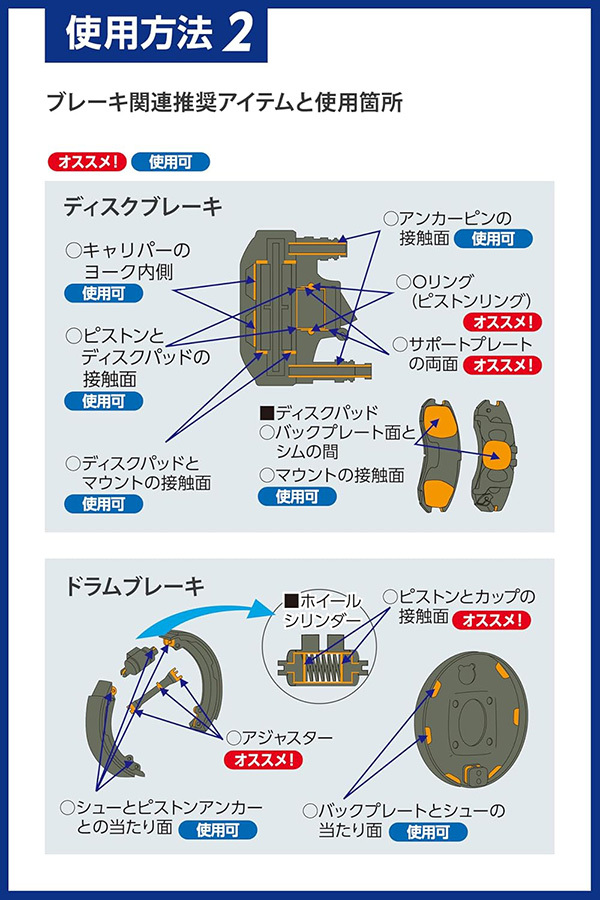 使用方法 2

ブレーキ関連推奨アイテムと使用箇所

オススメ! 使用可

ディスクブレーキ

○キャリパーのヨーク内側 使用可

○ピストンとディスクパッドの接触面 使用可

○ディスクパッドとマウントの接触面 使用可

○アンカーピンの接触面 使用可

○Oリング(ピストンリング) オススメ!

○サポートプレートの両面 オススメ!

■ディスクパッド
○バックプレート面とシムの間
○マウントの接触面 使用可

ドラムブレーキ

■ホイールシリンダー

○ピストンとカップの接触面 オススメ!

○アジャスター オススメ!

○シューとピストンアンカーとの当たり面 使用可

○バックプレートとシューの当たり面 使用可