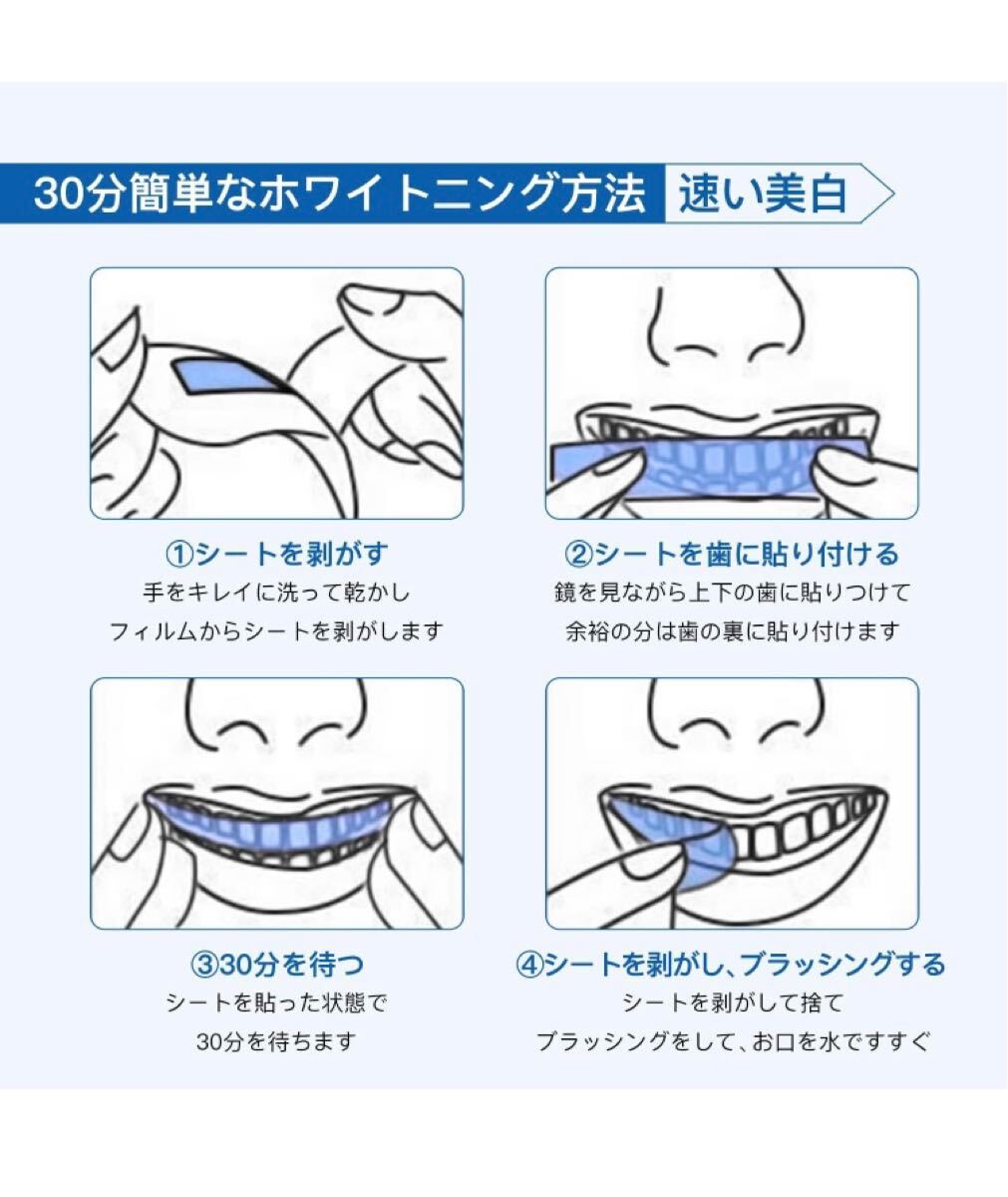 30分簡単なホワイトニング方法 速い美白

①シートを剥がす
手をキレイに洗って乾かし
フィルムからシートを剥がします

②シートを歯に貼り付ける
鏡を見ながら上下の歯に貼りつけて
余裕の分は歯の裏に貼り付けます

③30分を待つ
シートを貼った状態で
30分を待ちます

④シートを剥がし、ブラッシングする
シートを剥がして捨て
ブラッシングをして、お口を水ですすぐ