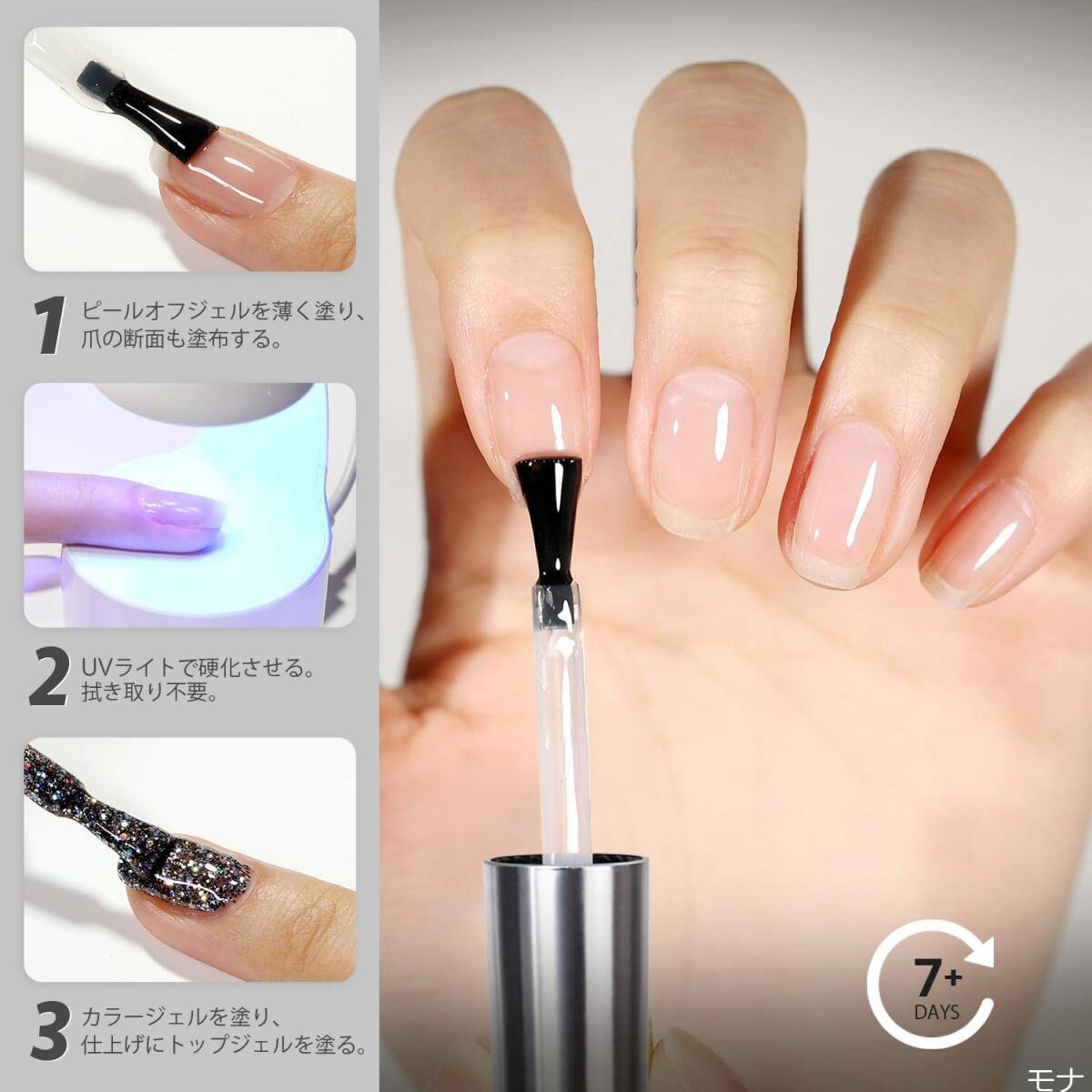 1 ピールオフジェルを薄く塗り、爪の断面も塗布する。

2 UVライトで硬化させる。拭き取り不要。

3 カラージェルを塗り、仕上げにトップジェルを塗る。

7+ DAYS

モナ