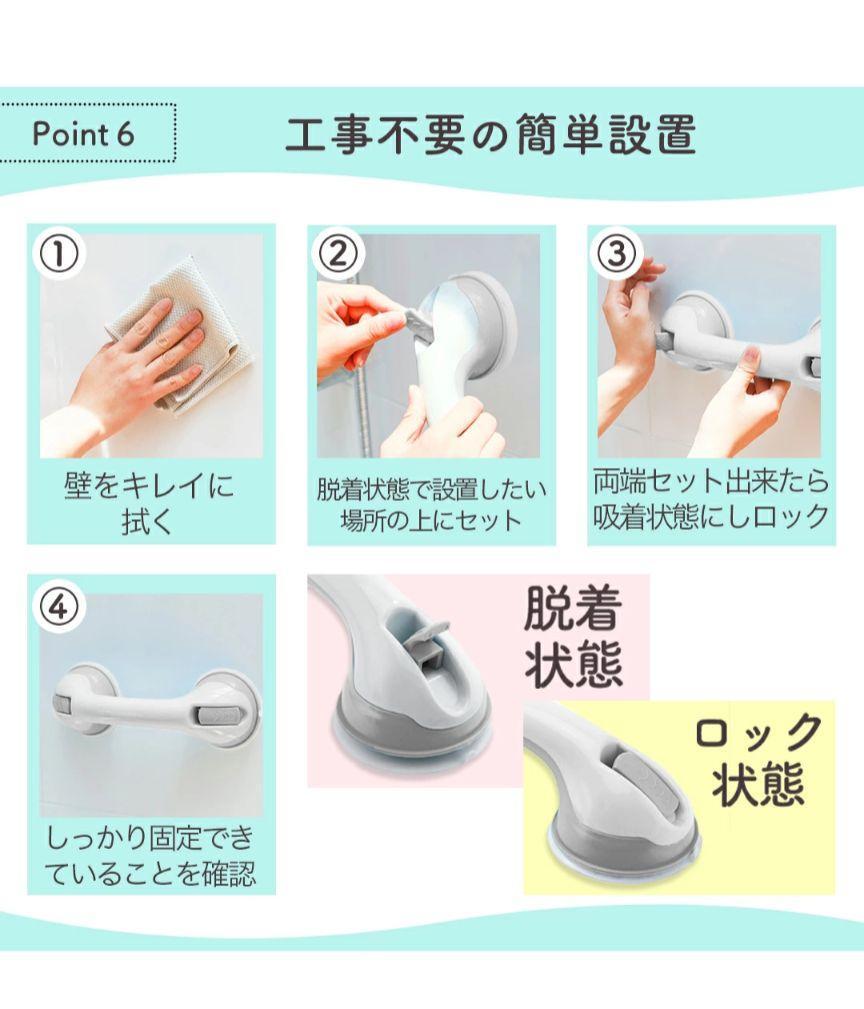 Point 6

工事不要の簡単設置

①

壁をキレイに拭く

②

脱着状態で設置したい場所の上にセット

③

両端セット出来たら吸着状態にしロック

④

しっかり固定できていることを確認

脱着状態

ロック状態