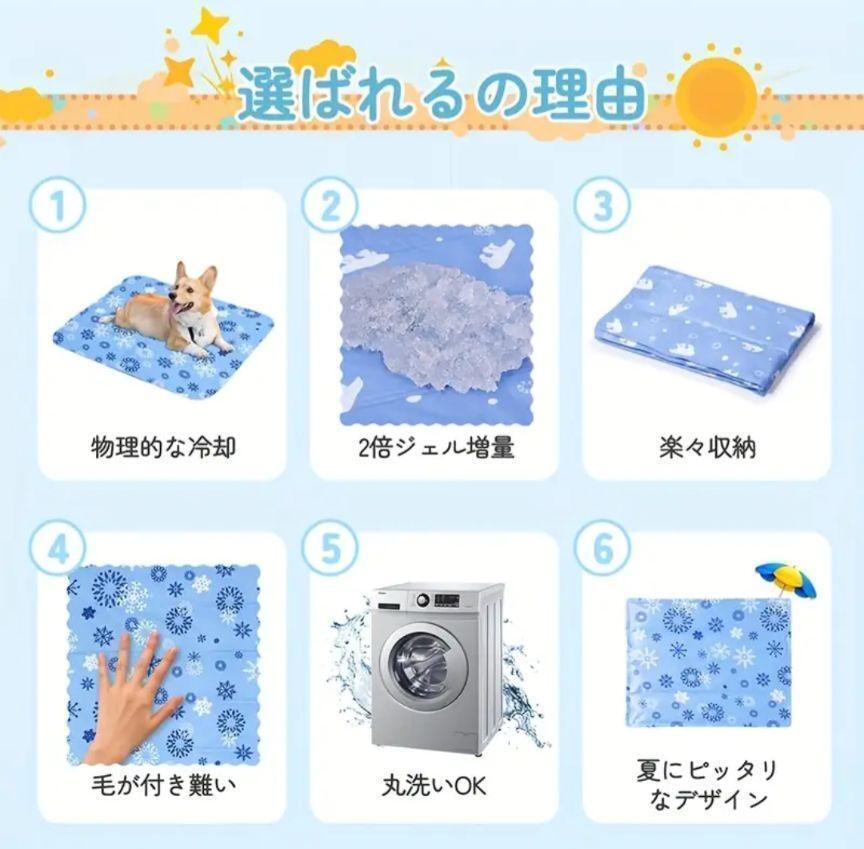 選ばれるの理由

1
物理的な冷却

2
2倍ジェル増量

3
楽々収納

4
毛が付き難い

5
丸洗いOK

6
夏にピッタリなデザイン