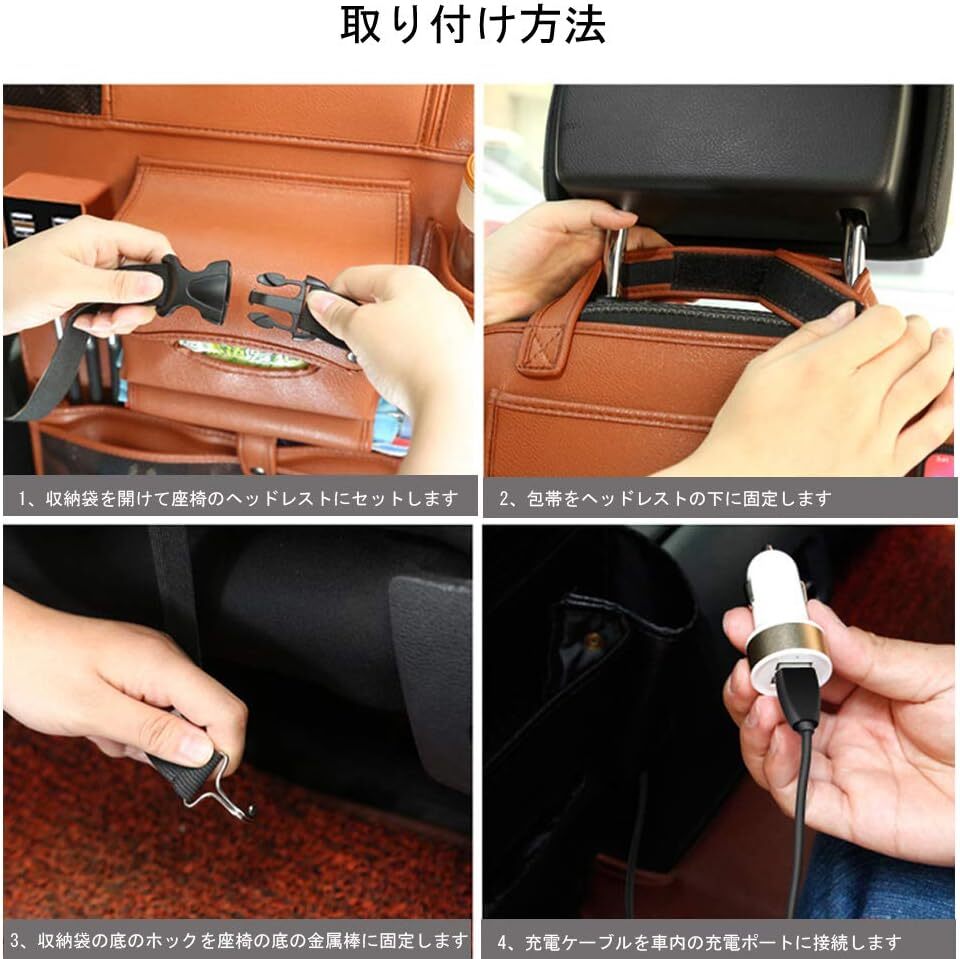 取り付け方法

1、収納袋を開けて座椅のヘッドレストにセットします

2、包帯をヘッドレストの下に固定します

3、収納袋の底のホックを座椅の底の金属棒に固定します

4、充電ケーブルを車内の充電ポートに接続します